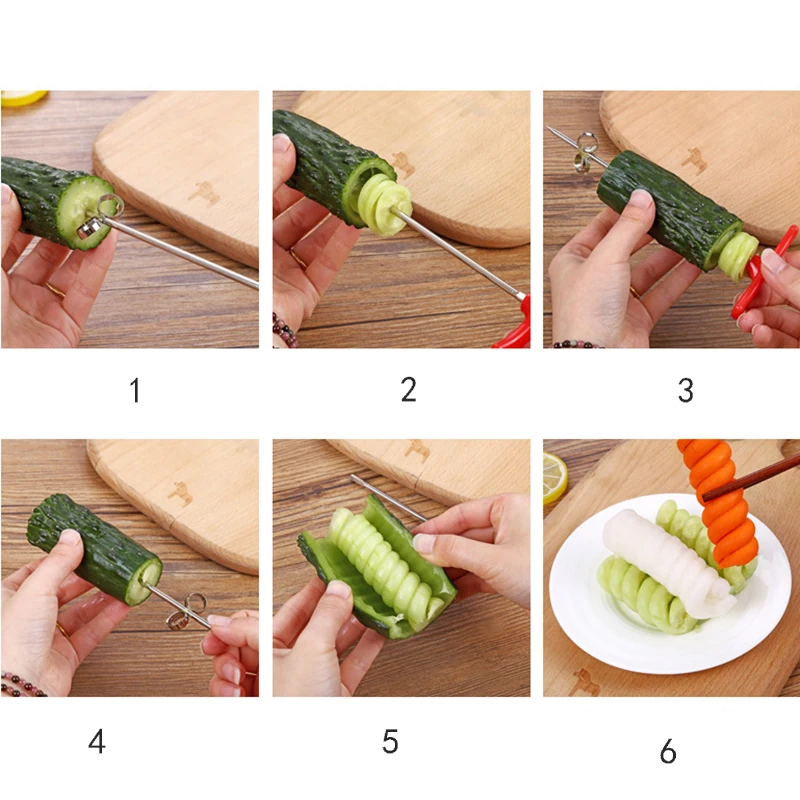 1

2

3

4

5

6