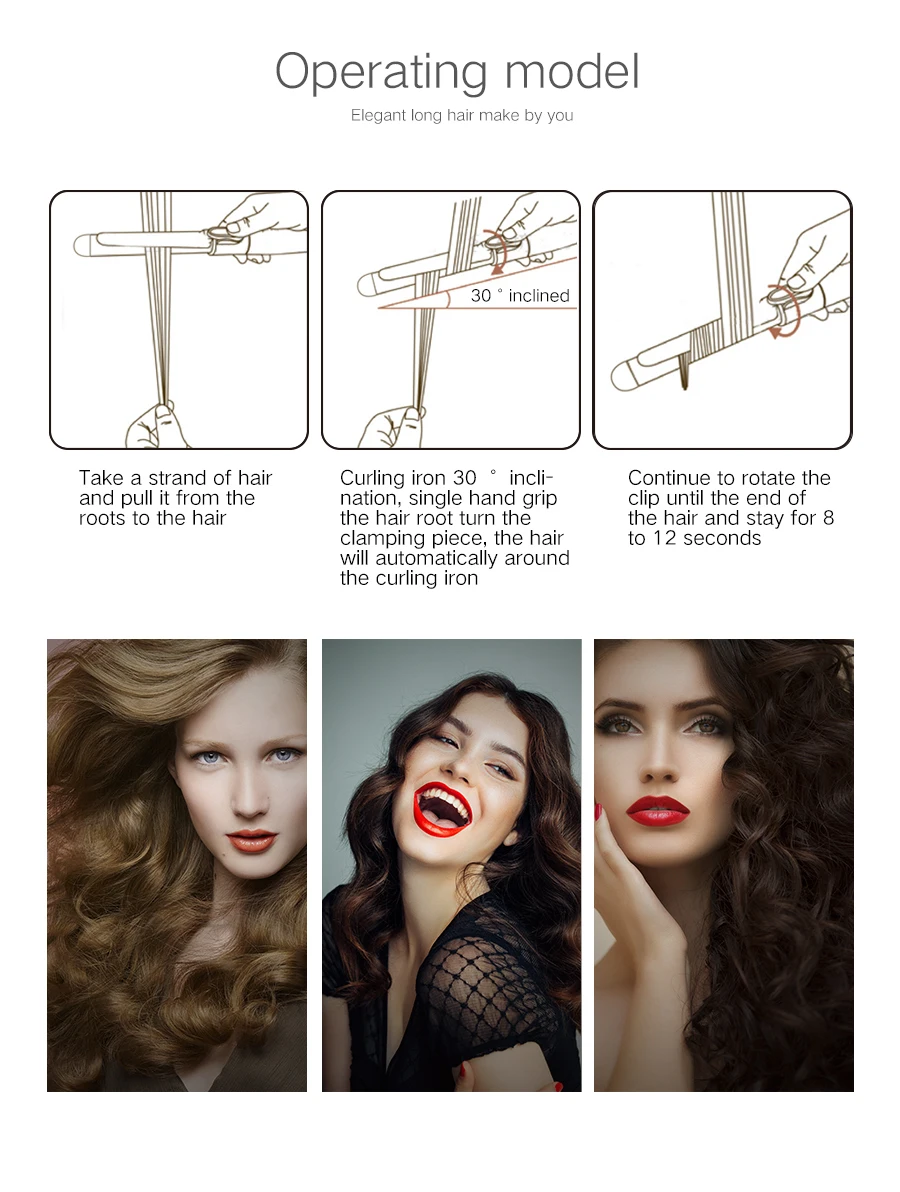 Operating model

Elegant long hair make by you

30 ° inclined

Take a strand of hair and pull it from the roots to the hair

Curling iron 30 ° inclination, single hand grip the hair root turn the clamping piece, the hair will automatically around the curling iron

Continue to rotate the clip until the end of the hair and stay for 8 to 12 seconds