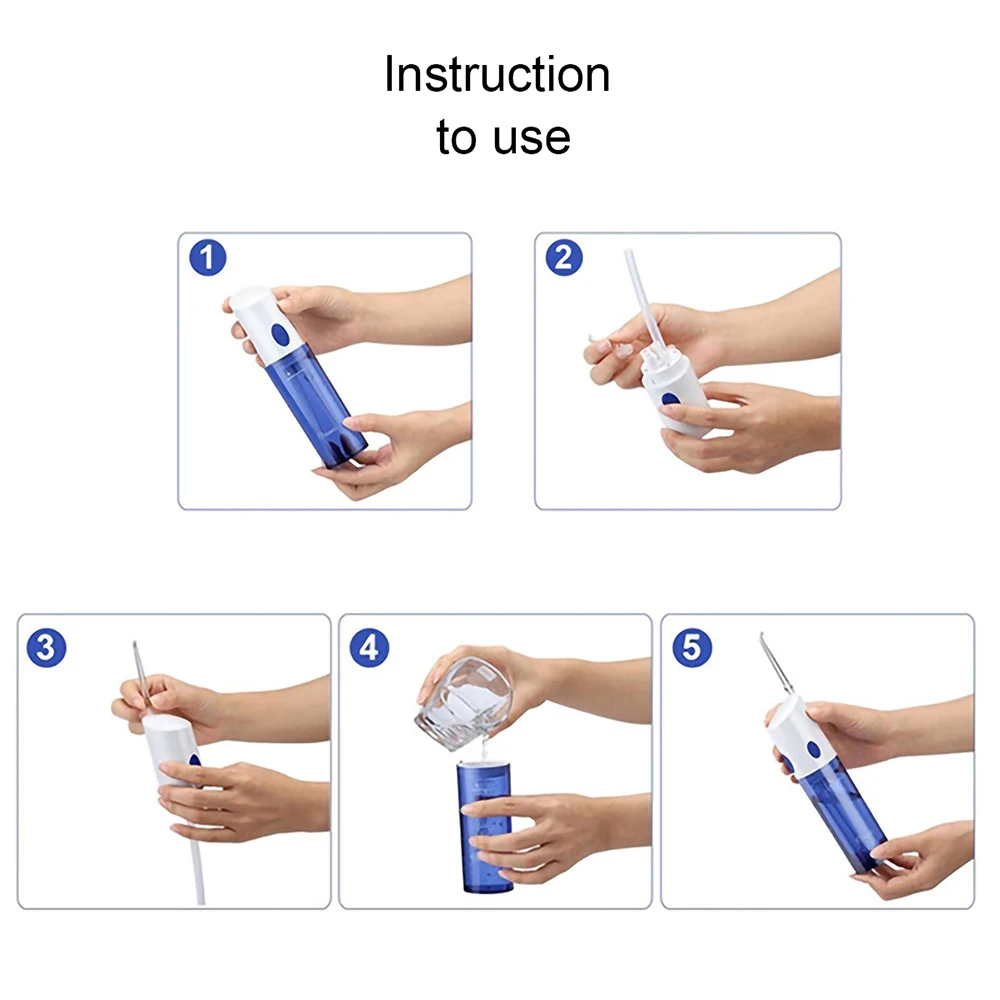 Instruction
to use

1

2

3

4

5