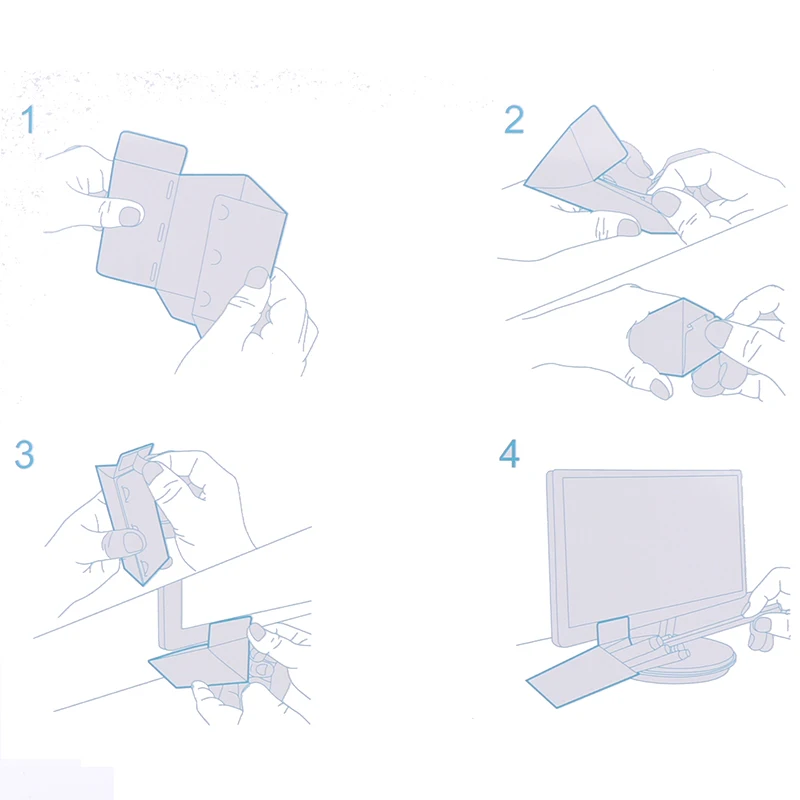 1

2

3

4