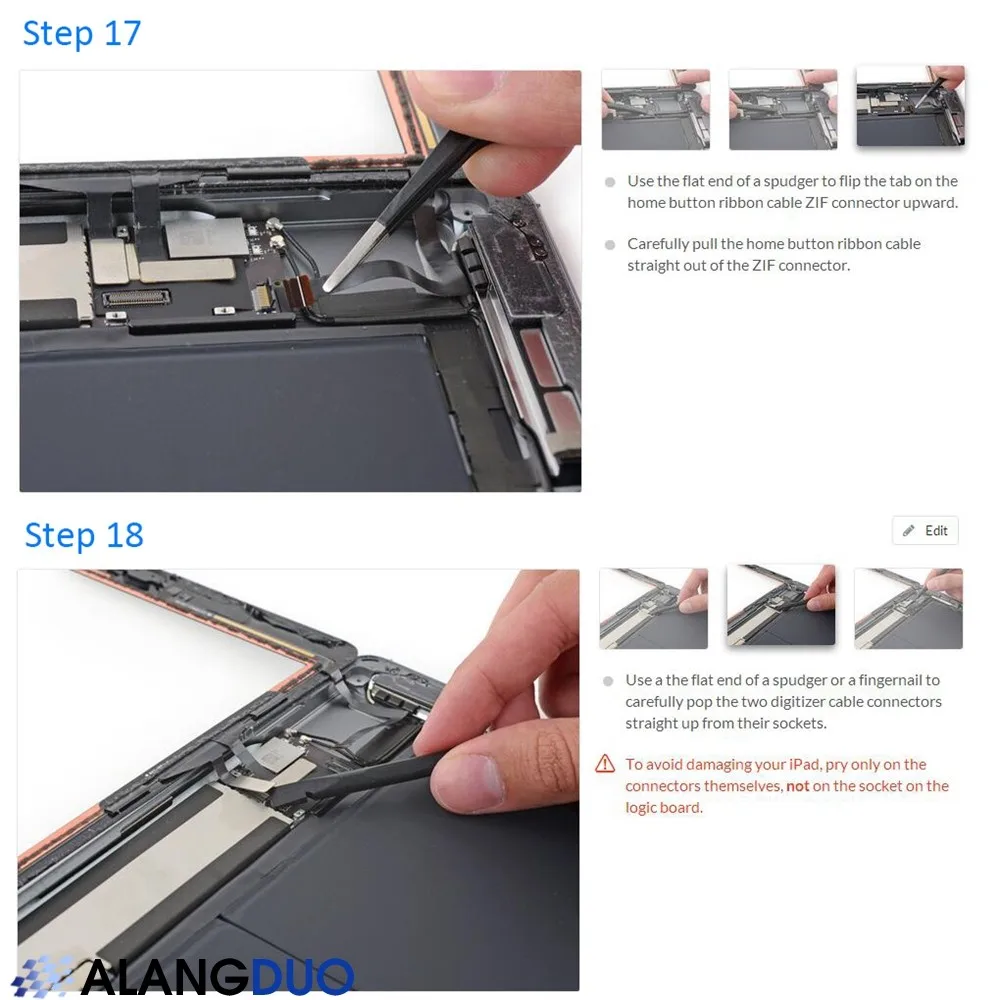 Step 17

Use the flat end of a spudger to flip the tab on the home button ribbon cable ZIF connector upward.

Carefully pull the home button ribbon cable straight out of the ZIF connector.

Step 18

Edit

Use a the flat end of a spudger or a fingernail to carefully pop the two digitizer cable connectors straight up from their sockets.

To avoid damaging your iPad, pry only on the connectors themselves, not on the socket on the logic board.

ALANGDUO