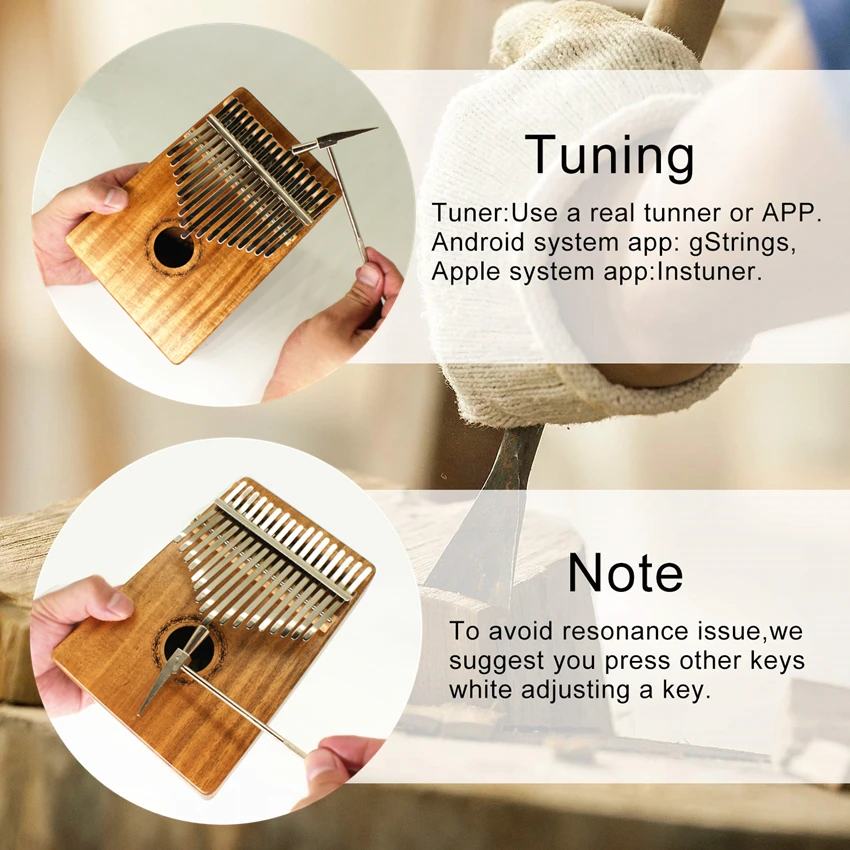 Tuning

Tuner:Use a real tunner or APP.
Android system app: gStrings,
Apple system app:Instuner.

Note

To avoid resonance issue,we suggest you press other keys white adjusting a key.