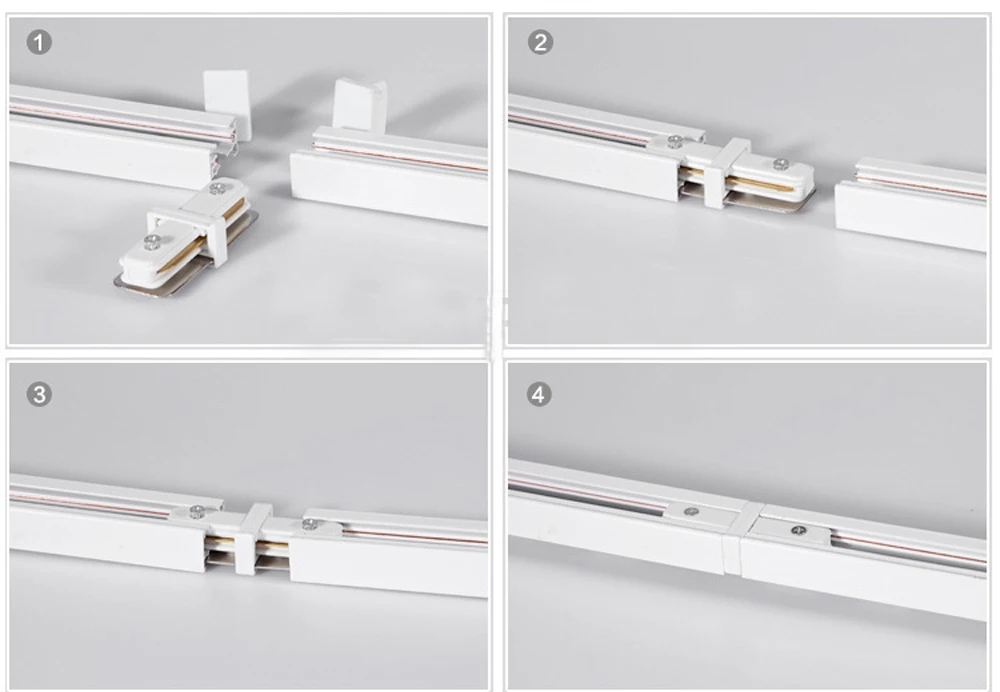 1

2

3

4