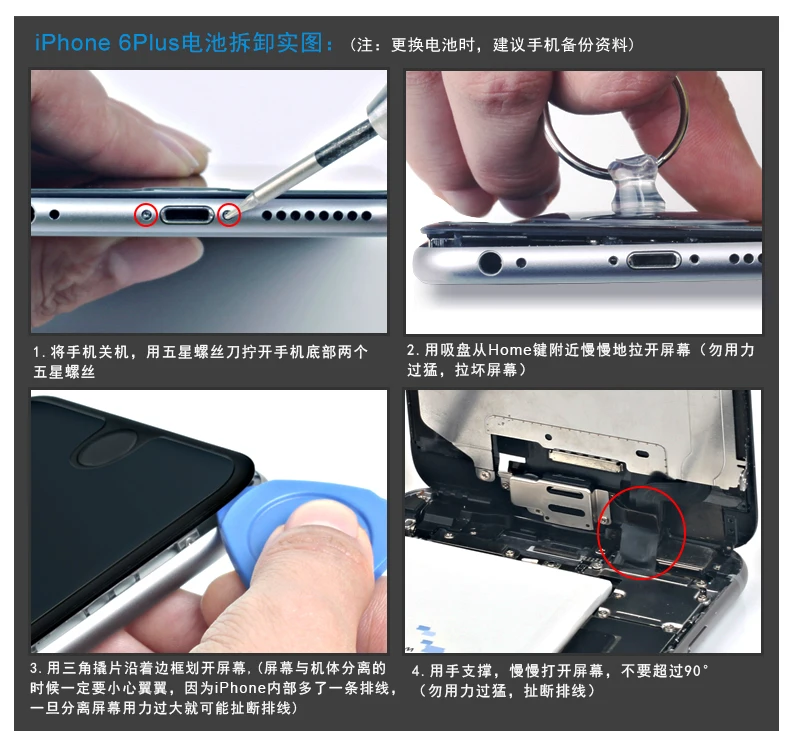 iPhone 6Plus电池拆卸实图：（注：更换电池时，建议手机备份资料）

1. 将手机关机，用五星螺丝刀拧开手机底部两个五星螺丝

2. 用吸盘从Home键附近慢慢地拉开屏幕（勿用力过猛，拉坏屏幕）

3. 用三角撬片沿着边框划开屏幕，(屏幕与机体分离的时候一定要小心翼翼，因为iPhone内部多了一条排线，一旦分离屏幕用力过大就可能扯断排线)

4. 用手支撑，慢慢打开屏幕，不要超过90°（勿用力过猛，扯断排线）