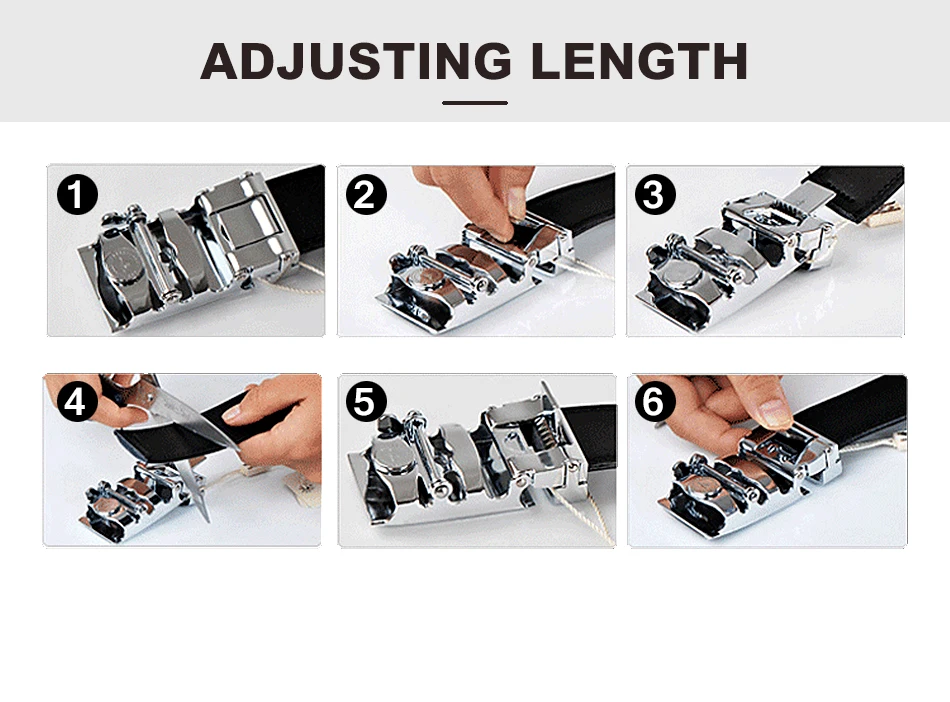 ADJUSTING LENGTH

1

2

3

4

5

6