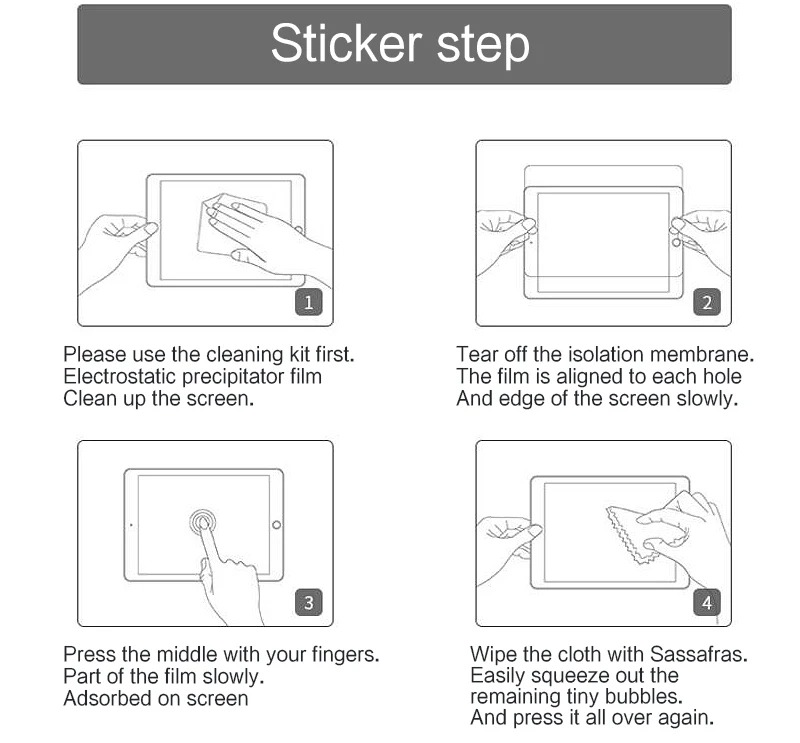 Sticker step

1

Please use the cleaning kit first.
Electrostatic precipitator film
Clean up the screen.

2

Tear off the isolation membrane.
The film is aligned to each hole
And edge of the screen slowly.

3

Press the middle with your fingers.
Part of the film slowly.
Adsorbed on screen

4

Wipe the cloth with Sassafras.
Easily squeeze out the
remaining tiny bubbles.
And press it all over again.