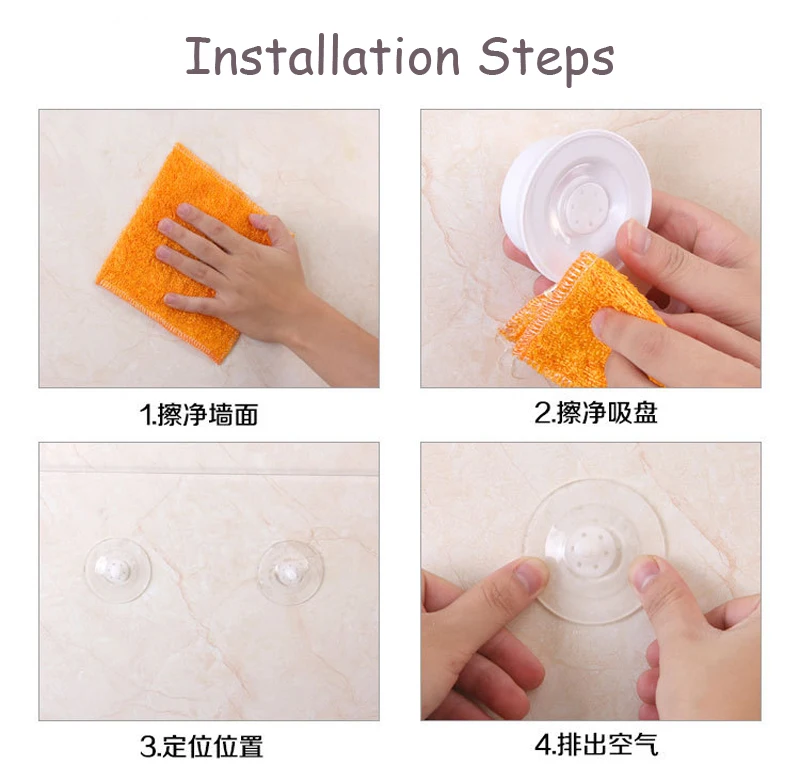 Installation Steps

1.擦净墙面

2.擦净吸盘

3.定位位置

4.排出空气