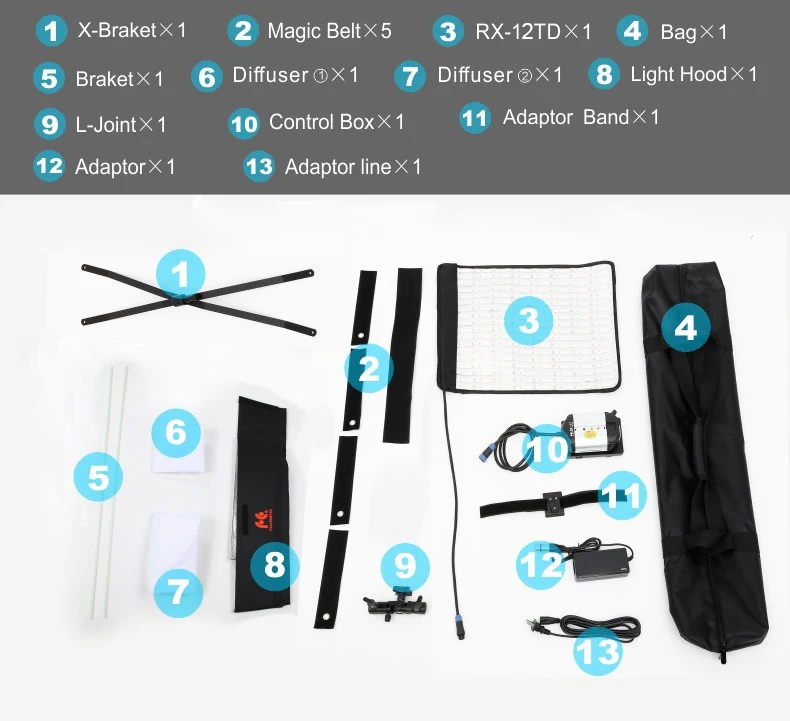 1 X-Braket×1
2 Magic Belt×5
3 RX-12TD×1
4 Bag×1
5 Braket×1
6 Diffuser ①×1
7 Diffuser ②×1
8 Light Hood×1
9 L-Joint×1
10 Control Box×1
11 Adaptor Band×1
12 Adaptor×1
13 Adaptor line×1

1
2
3
4
5
6
7
8
9
10
11
12
13