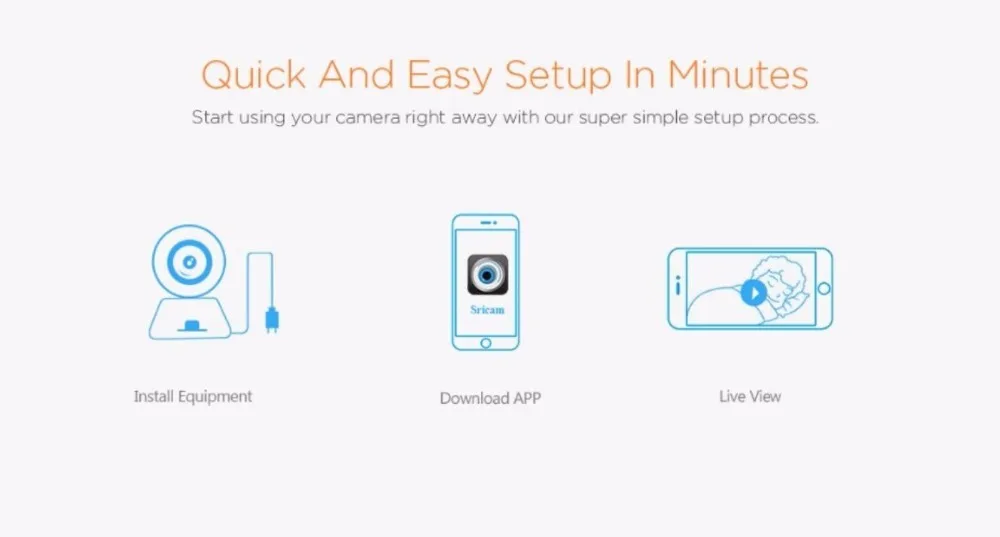 Quick And Easy Setup In Minutes
Start using your camera right away with our super simple setup process.

Sricam

Install Equipment

Download APP

Live View