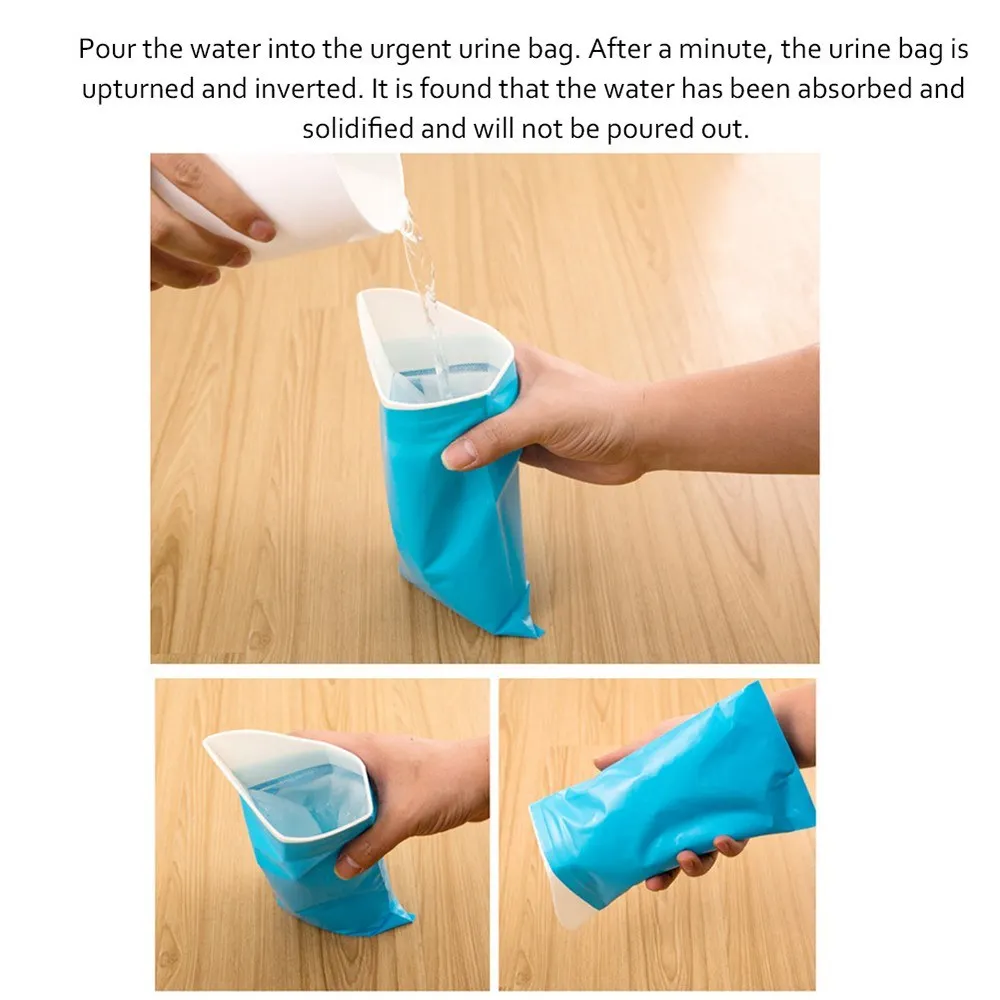 Pour the water into the urgent urine bag. After a minute, the urine bag is upturned and inverted. It is found that the water has been absorbed and solidified and will not be poured out.