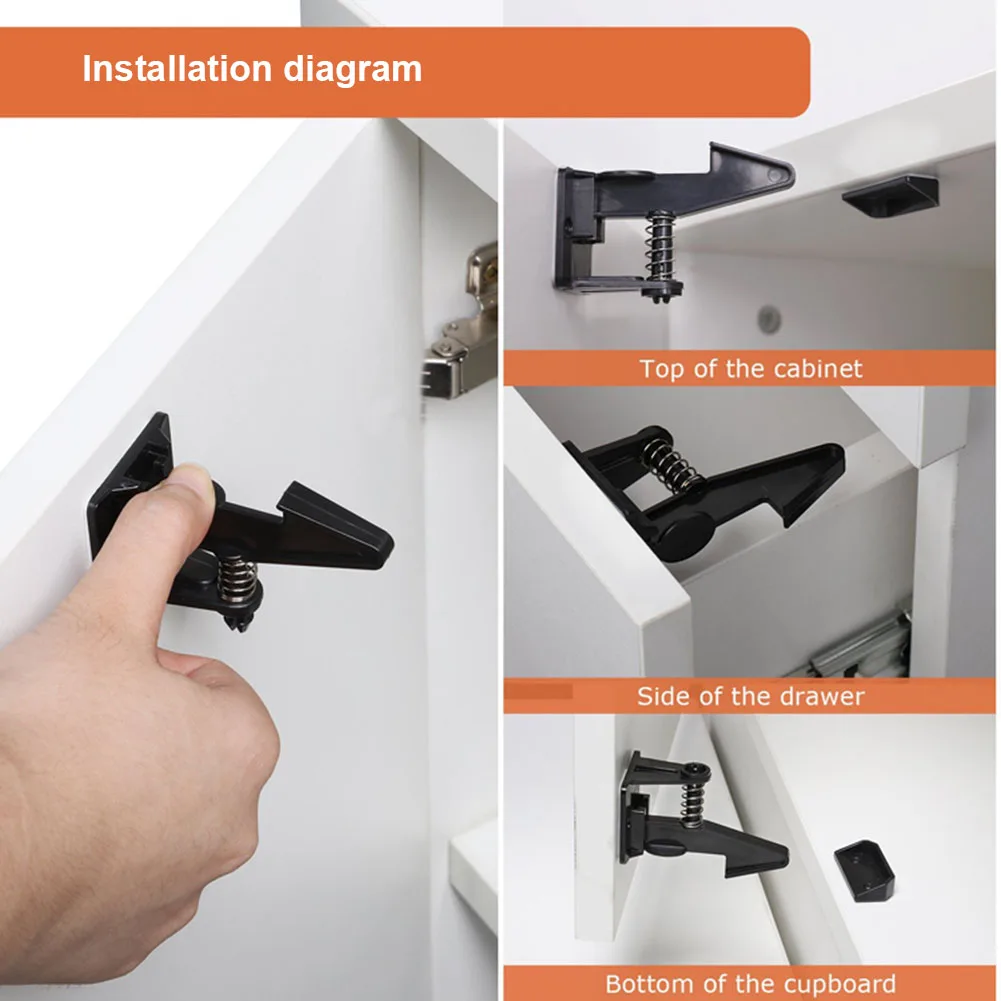 Installation diagram

Top of the cabinet

Side of the drawer

Bottom of the cupboard