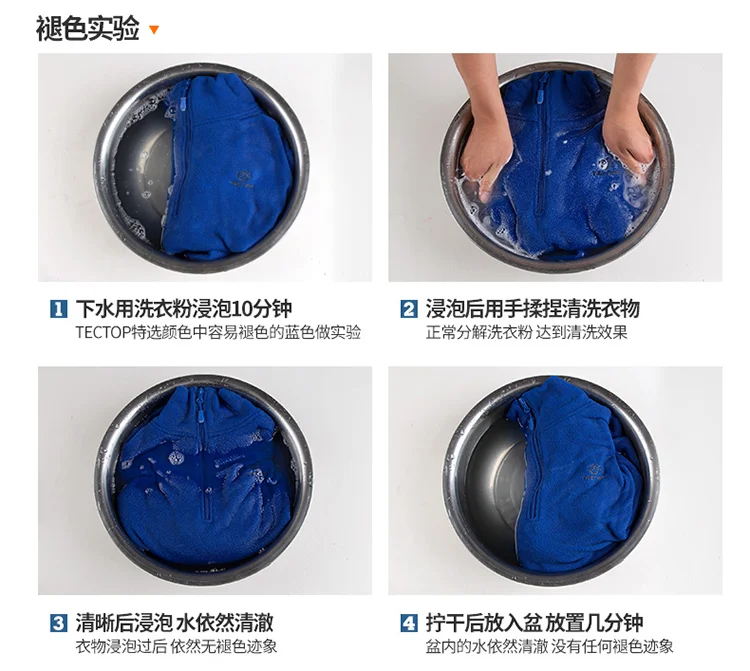 褪色实验

1 下水用洗衣粉浸泡10分钟
TECTOP特选颜色中容易褪色的蓝色做实验

2 浸泡后用手揉捏清洗衣物
正常分解洗衣粉 达到清洗效果

3 清晰后浸泡 水依然清澈
衣物浸泡过后 依然无褪色迹象

4 拧干后放入盆 放置几分钟
盆内的水依然清澈 没有任何褪色迹象