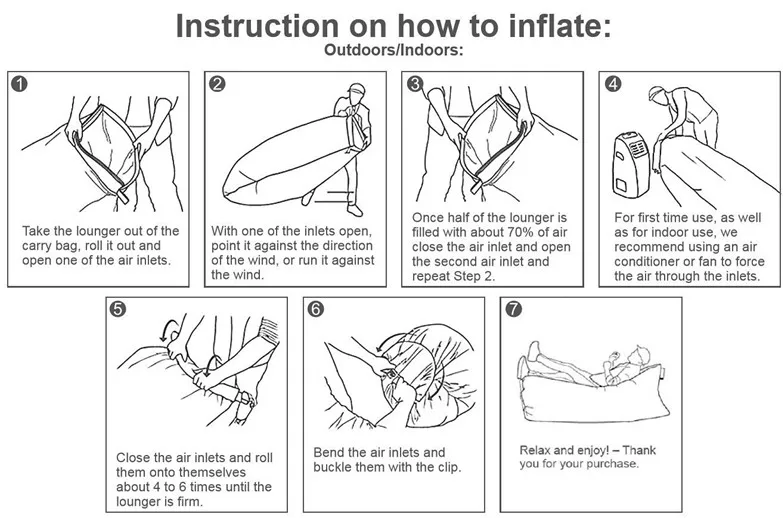 Instruction on how to inflate:
Outdoors/Indoors:

1
Take the lounger out of the carry bag, roll it out and open one of the air inlets.

2
With one of the inlets open, point it against the direction of the wind, or run it against the wind.

3
Once half of the lounger is filled with about 70% of air close the air inlet and open the second air inlet and repeat Step 2.

4
For first time use, as well as for indoor use, we recommend using an air conditioner or fan to force the air through the inlets.

5
Close the air inlets and roll them onto themselves about 4 to 6 times until the lounger is firm.

6
Bend the air inlets and buckle them with the clip.

7
Relax and enjoy! – Thank you for your purchase.