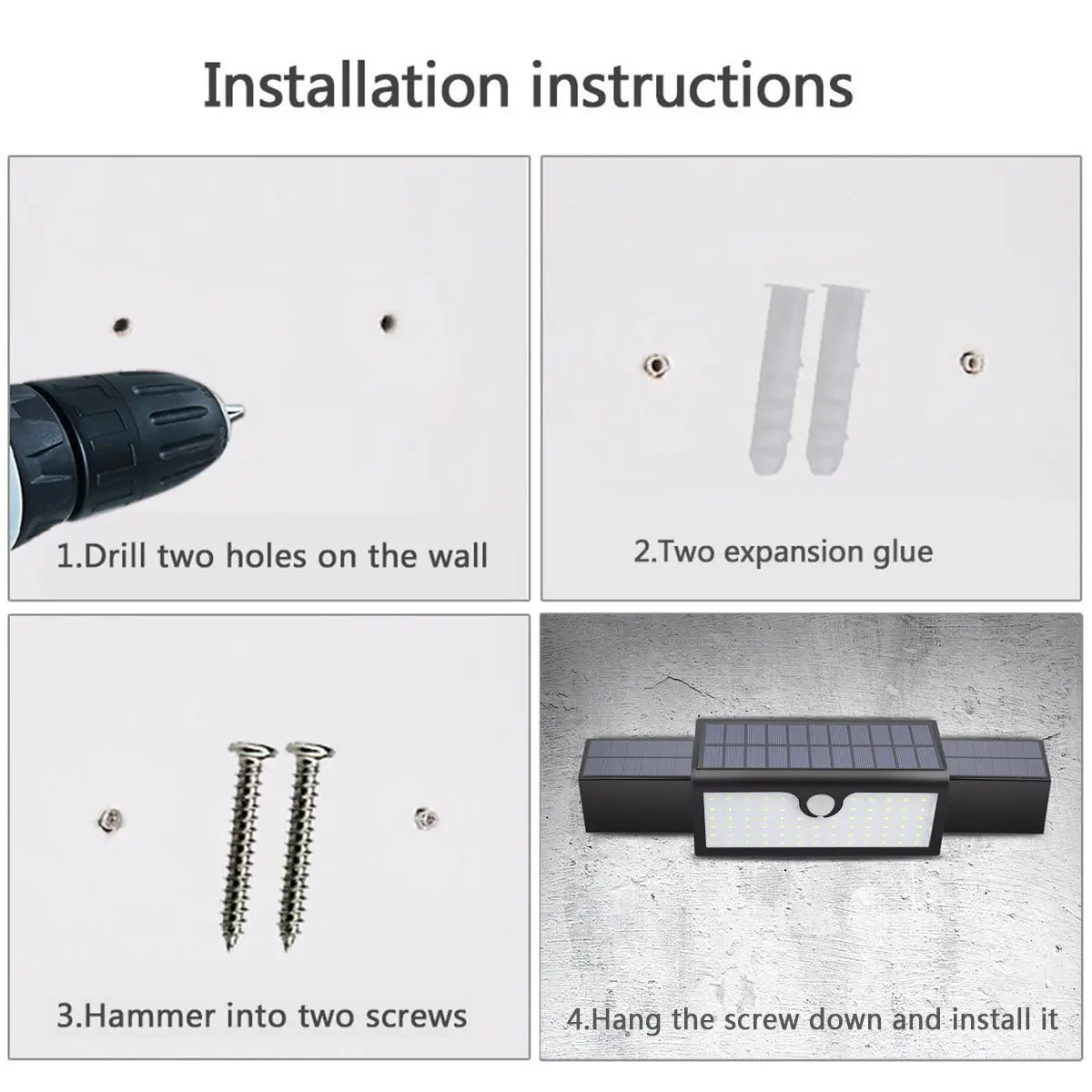 Installation instructions

1.Drill two holes on the wall

2.Two expansion glue

3.Hammer into two screws

4.Hang the screw down and install it