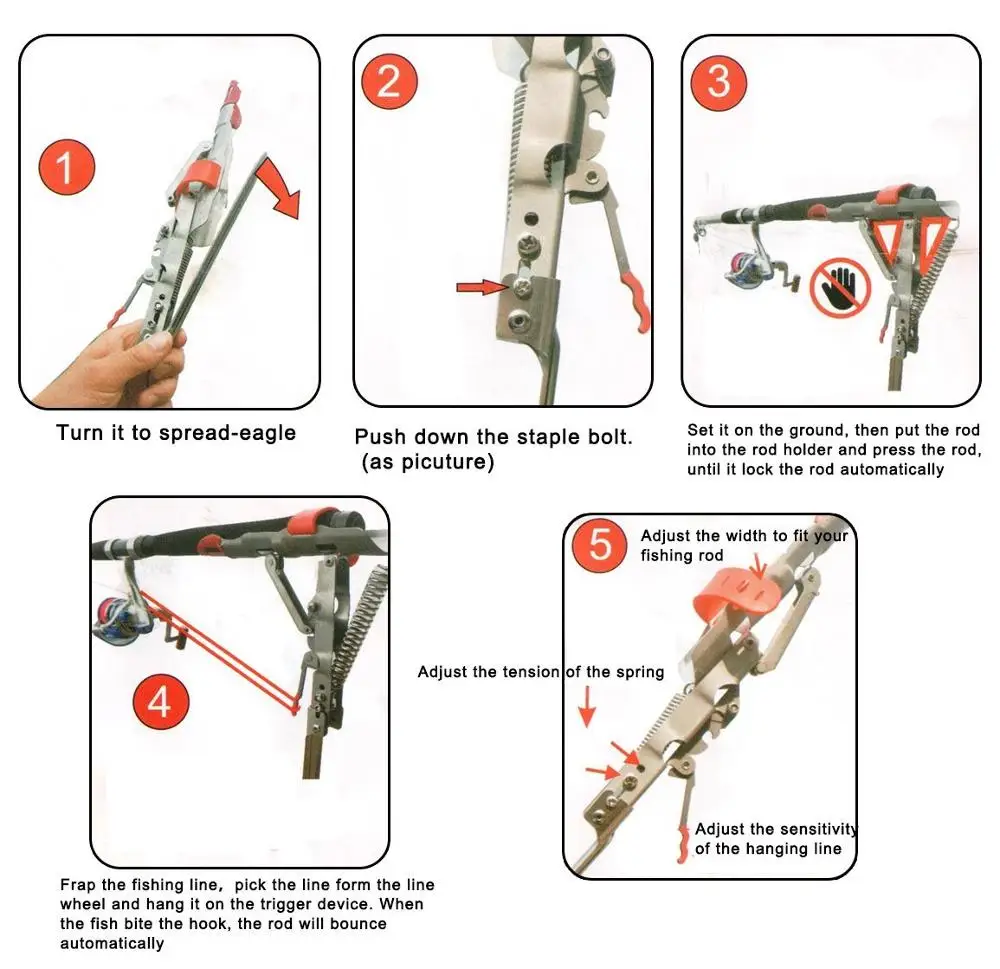 1

Turn it to spread-eagle

2

Push down the staple bolt. (as picuture)

3

Set it on the ground, then put the rod into the rod holder and press the rod, until it lock the rod automatically

4

Frap the fishing line, pick the line form the line wheel and hang it on the trigger device. When the fish bite the hook, the rod will bounce automatically

5

Adjust the width to fit your fishing rod

Adjust the tension of the spring

Adjust the sensitivity of the hanging line