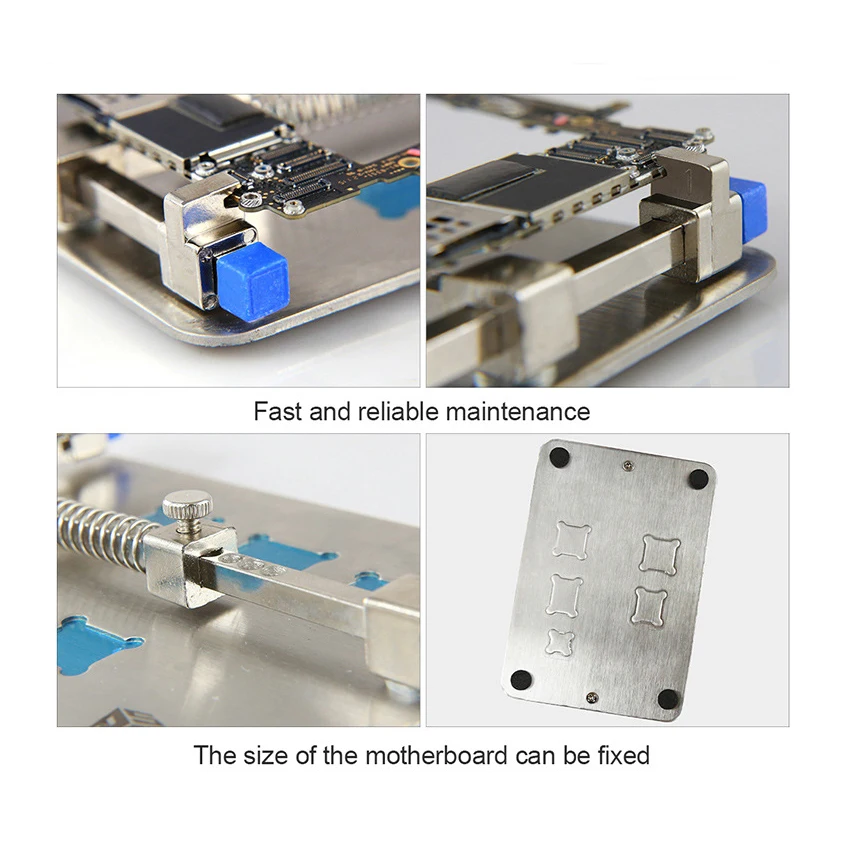 Fast and reliable maintenance

The size of the motherboard can be fixed