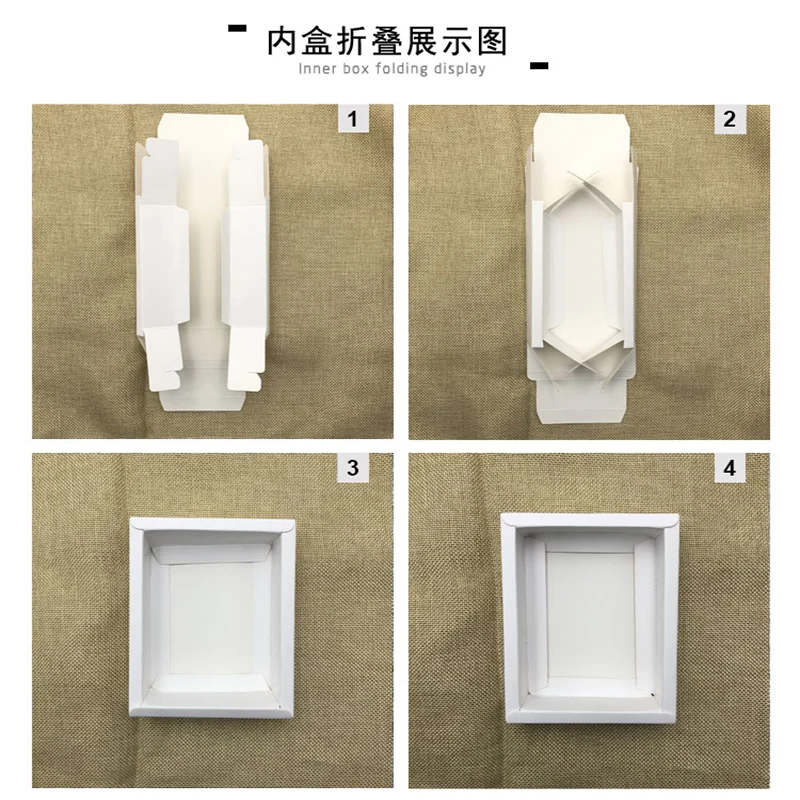 内盒折叠展示图
Inner box folding display

1

2

3

4