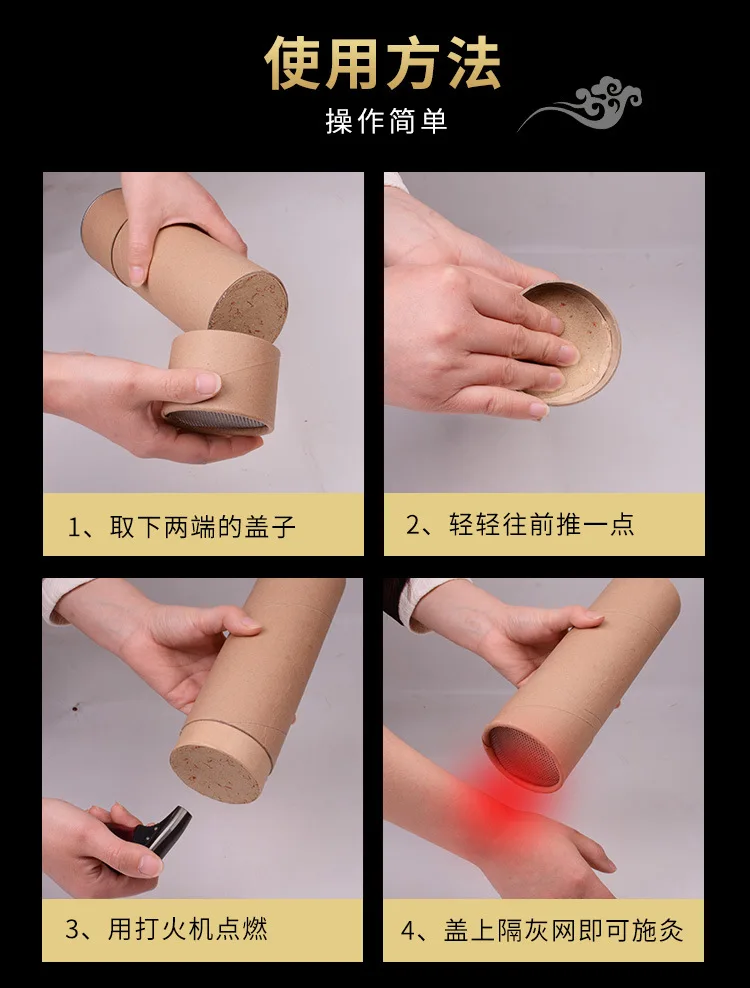 使用方法
操作简单

1、取下两端的盖子

2、轻轻往前推一点

3、用打火机点燃

4、盖上隔灰网即可施灸