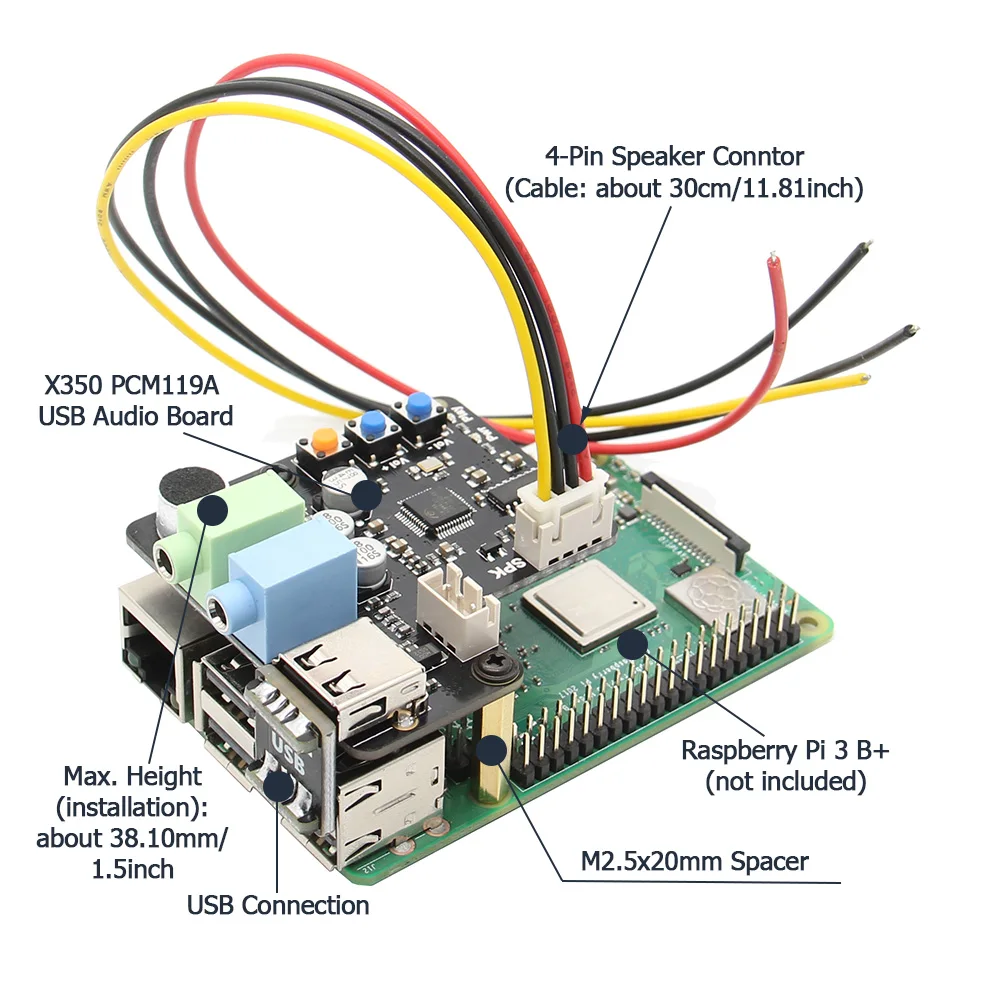 4-Pin Speaker Conntor
(Cable: about 30cm/11.81inch)

X350 PCM119A
USB Audio Board

SPK

USB

Raspberry Pi 3 B+
(not included)

Max. Height
(installation):
about 38.10mm/
1.5inch

M2.5x20mm Spacer

USB Connection