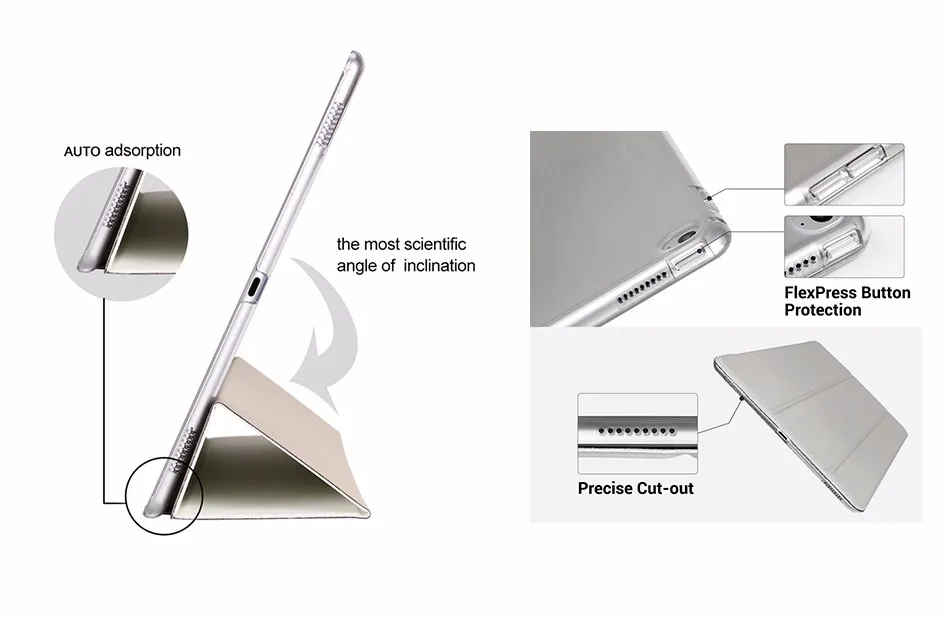 AUTO adsorption

the most scientific angle of inclination

FlexPress Button Protection

Precise Cut-out