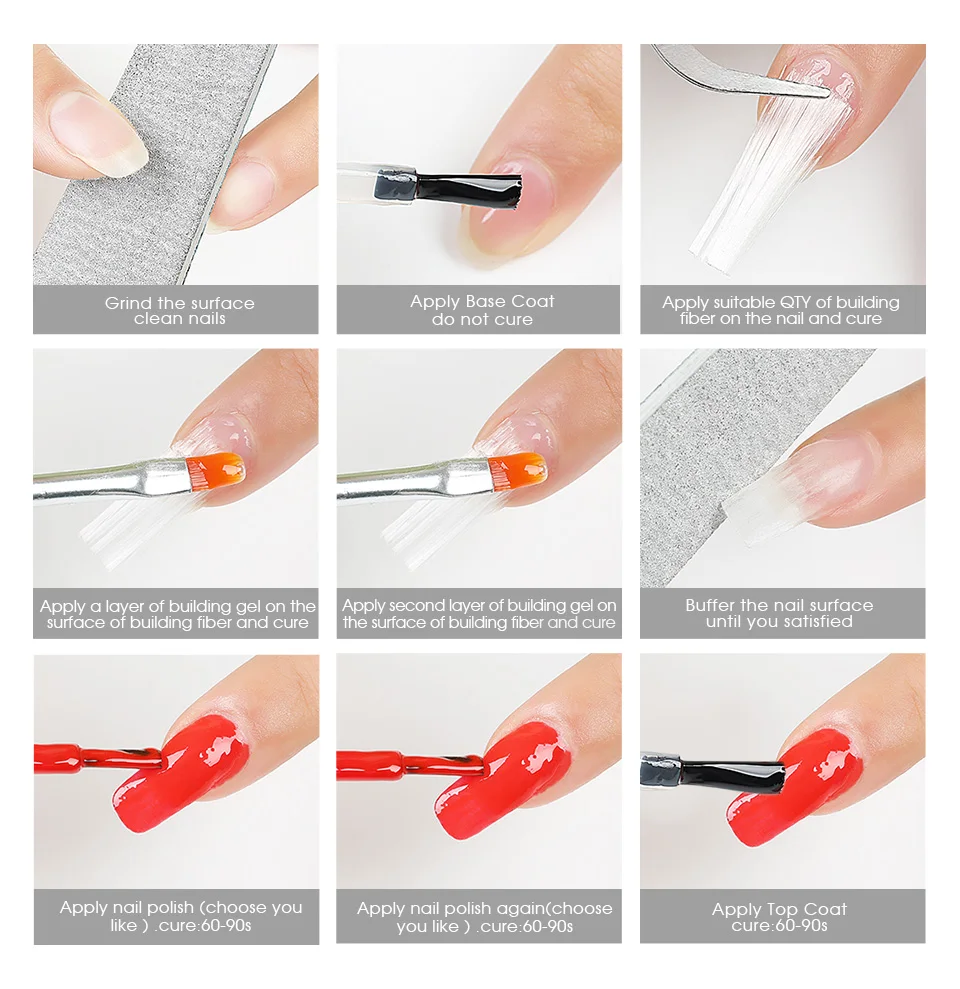 Grind the surface clean nails

Apply Base Coat do not cure

Apply suitable QTY of building fiber on the nail and cure

Apply a layer of building gel on the surface of building fiber and cure

Apply second layer of building gel on the surface of building fiber and cure

Buffer the nail surface until you satisfied

Apply nail polish (choose you like ) .cure:60-90s

Apply nail polish again(choose you like ) .cure:60-90s

Apply Top Coat cure:60-90s