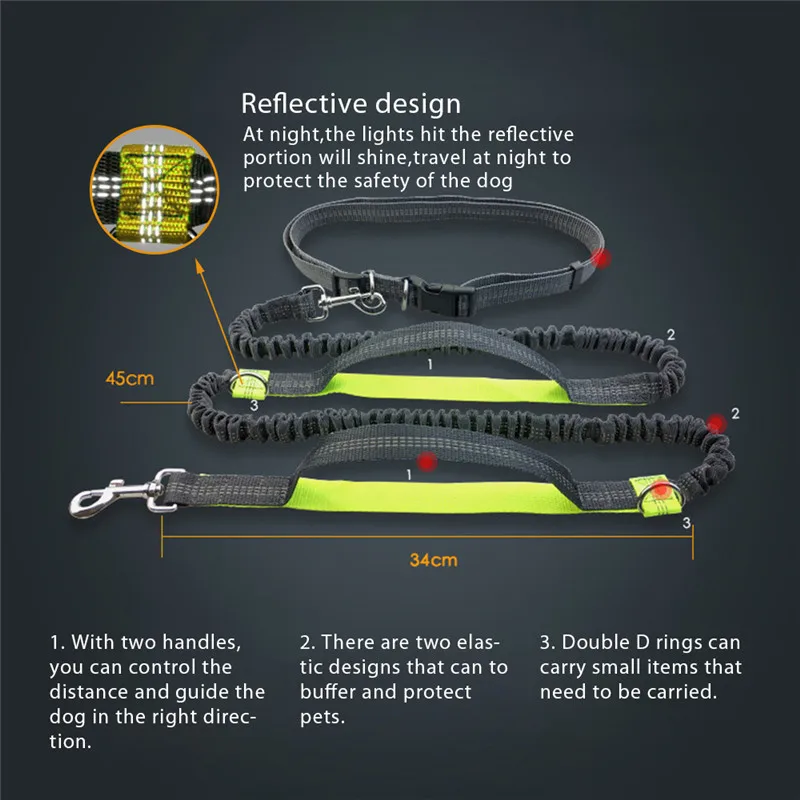 Reflective design
At night,the lights hit the reflective portion will shine,travel at night to protect the safety of the dog

2

1

45cm

3

2

1

3

34cm

1. With two handles, you can control the distance and guide the dog in the right direction.

2. There are two elastic designs that can to buffer and protect pets.

3. Double D rings can carry small items that need to be carried.