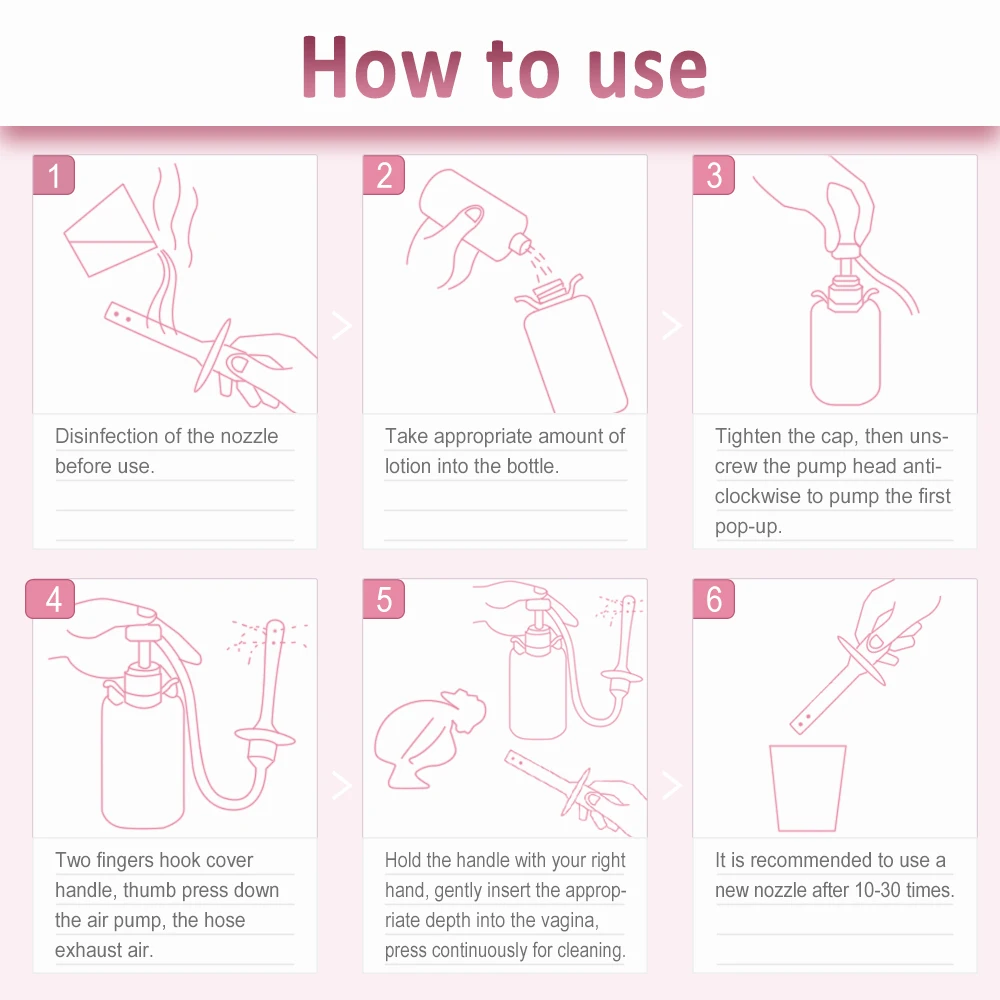 How to use

1

Disinfection of the nozzle before use.

2

Take appropriate amount of lotion into the bottle.

3

Tighten the cap, then unscrew the pump head anticlockwise to pump the first pop-up.

4

Two fingers hook cover handle, thumb press down the air pump, the hose exhaust air.

5

Hold the handle with your right hand, gently insert the appropriate depth into the vagina, press continuously for cleaning.

6

It is recommended to use a new nozzle after 10-30 times.