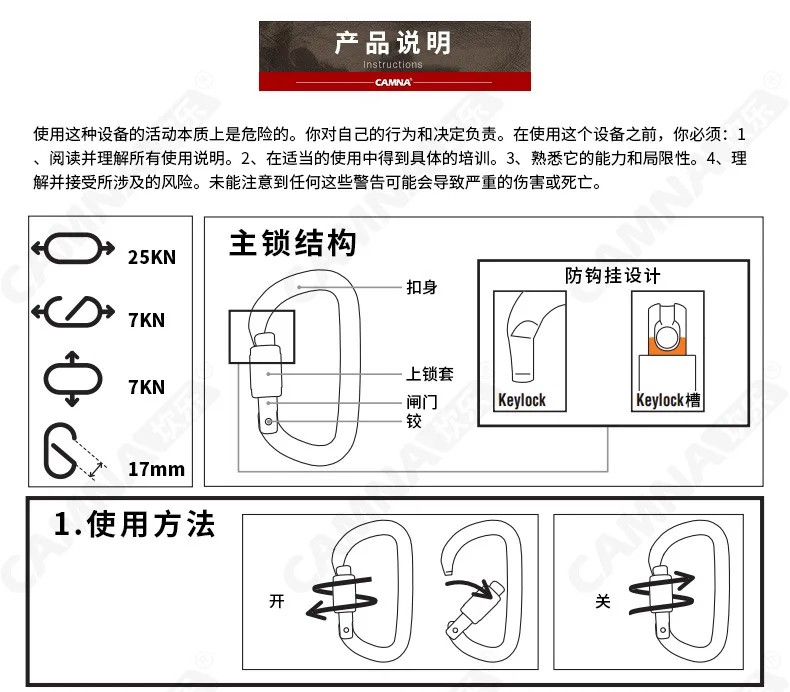 产品说明
Instructions
CAMNA

使用这种设备的活动本质上是危险的。你对自己的行为和决定负责。在使用这个设备之前，你必须：1、阅读并理解所有使用说明。2、在适当的使用中得到具体的培训。3、熟悉它的能力和局限性。4、理解并接受所涉及的风险。未能注意到任何这些警告可能会导致严重的伤害或死亡。

25KN
7KN
7KN
17mm

主锁结构
扣身
上锁套
闸门
铰

防钩挂设计
Keylock
Keylock槽

1.使用方法
开
关