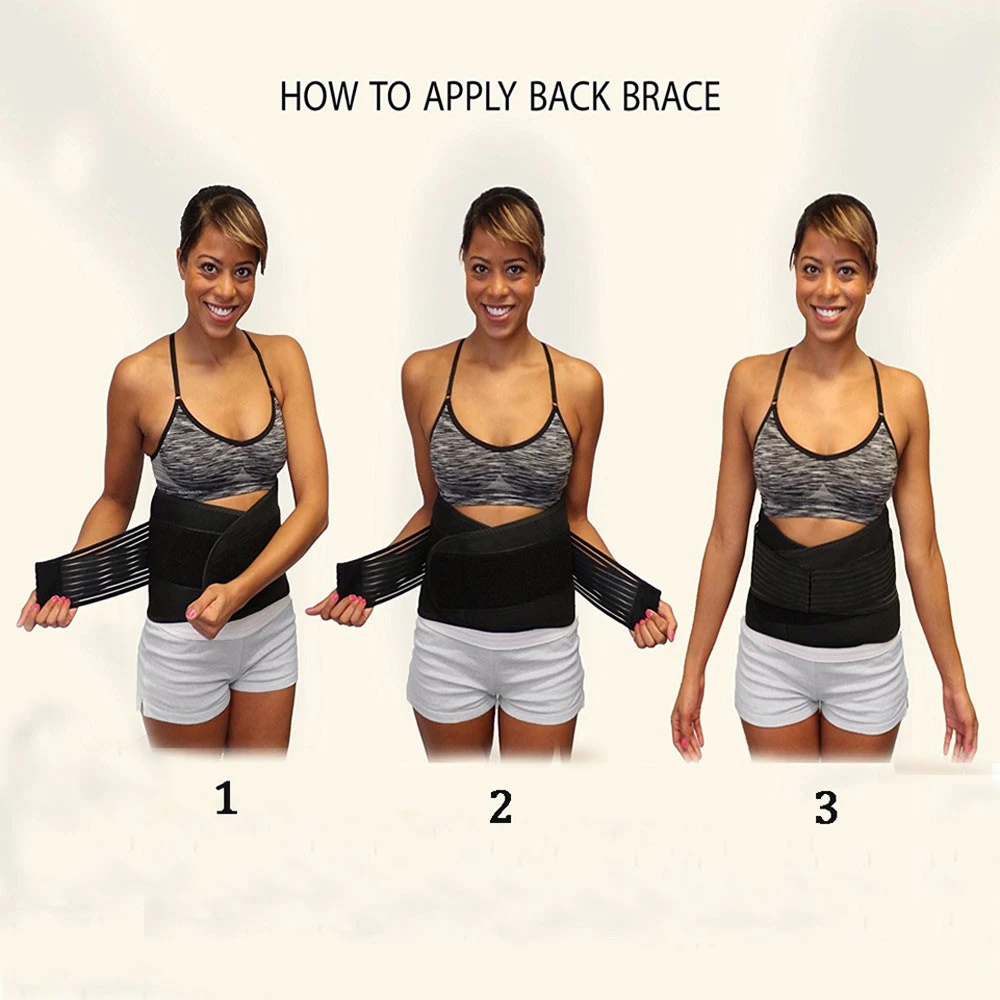 HOW TO APPLY BACK BRACE

1

2

3