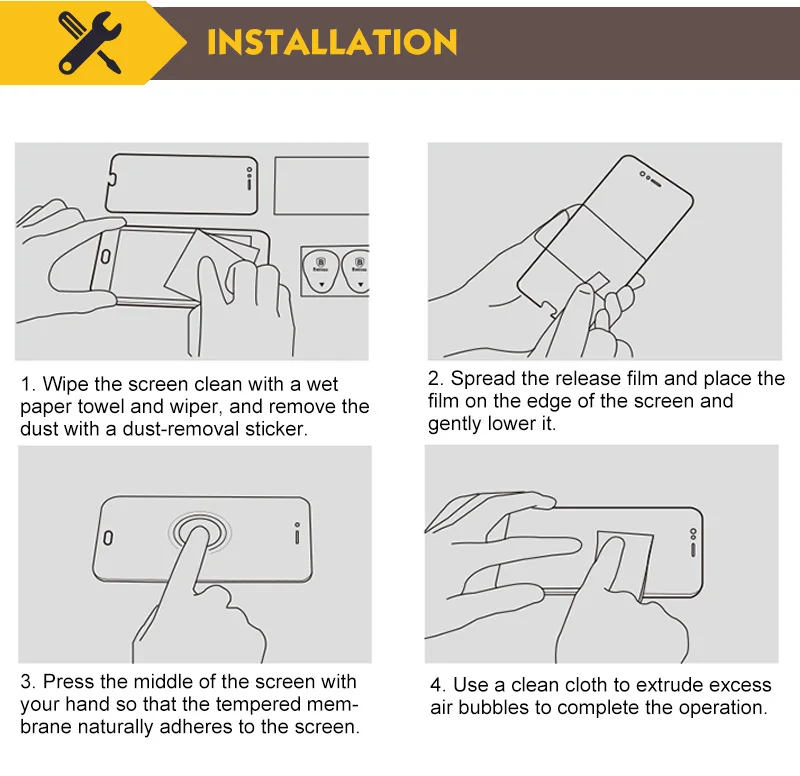 INSTALLATION

1. Wipe the screen clean with a wet paper towel and wiper, and remove the dust with a dust-removal sticker.

2. Spread the release film and place the film on the edge of the screen and gently lower it.

3. Press the middle of the screen with your hand so that the tempered membrane naturally adheres to the screen.

4. Use a clean cloth to extrude excess air bubbles to complete the operation.