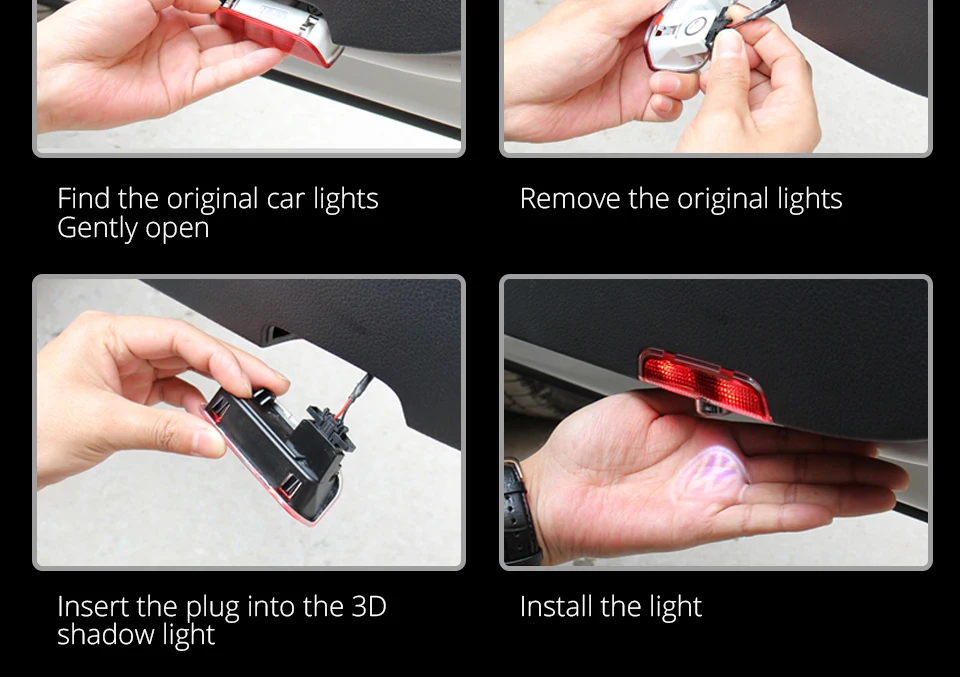 Find the original car lights
Gently open

Remove the original lights

Insert the plug into the 3D shadow light

Install the light