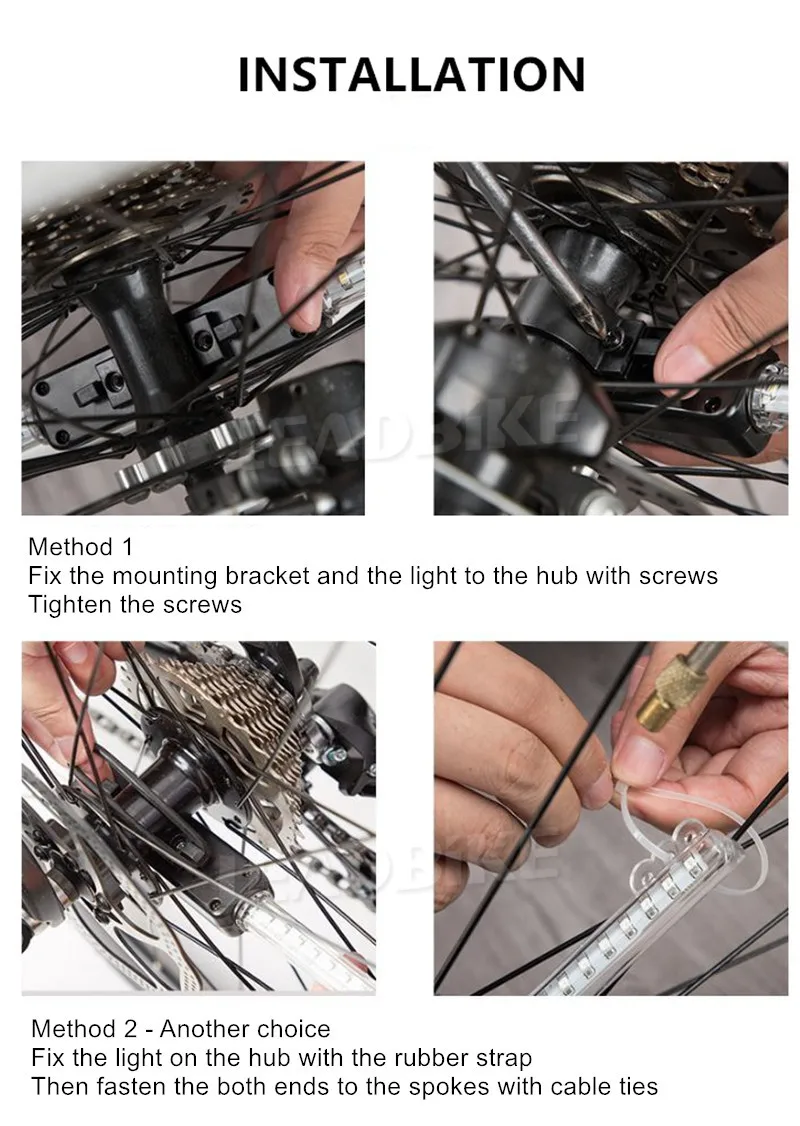 INSTALLATION

LEADBIKE

Method 1
Fix the mounting bracket and the light to the hub with screws
Tighten the screws

LEADBIKE

Method 2 - Another choice
Fix the light on the hub with the rubber strap
Then fasten the both ends to the spokes with cable ties