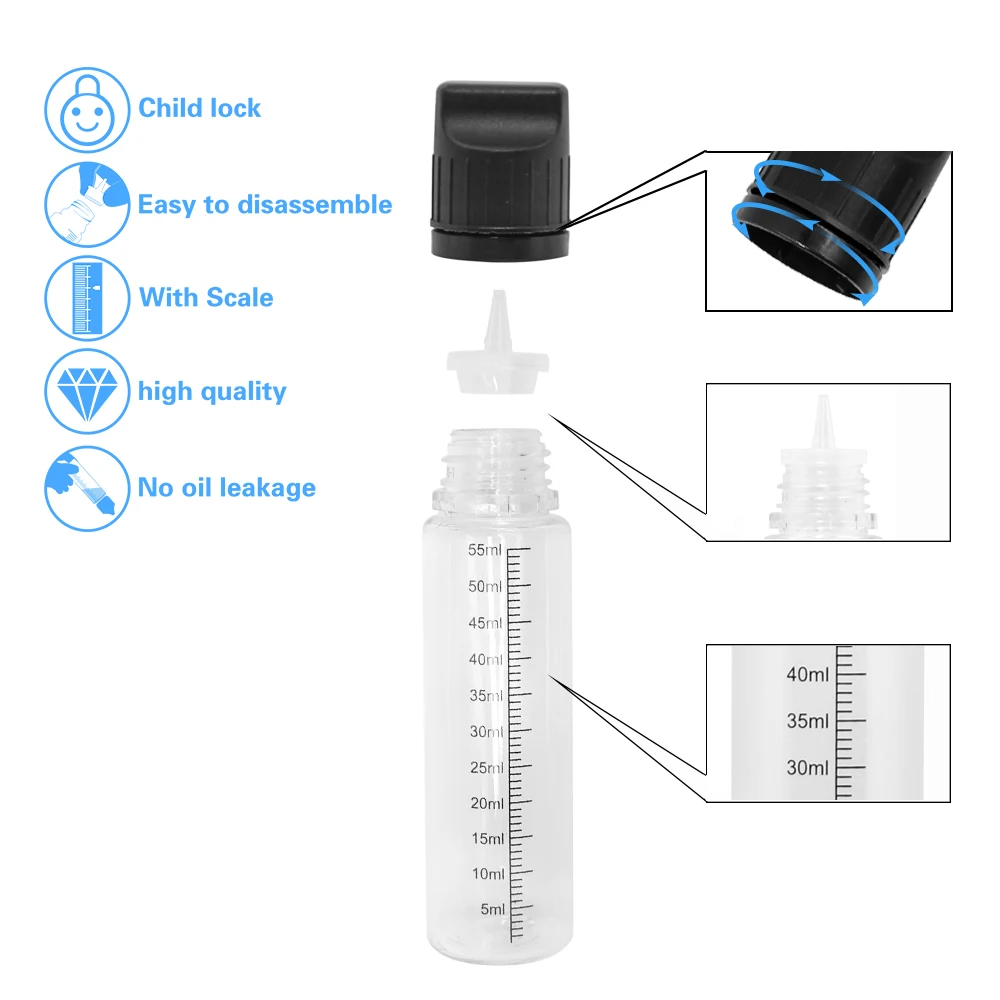 Child lock

Easy to disassemble

With Scale

high quality

No oil leakage

55ml
50ml
45ml
40ml
35ml
30ml
25ml
20ml
15ml
10ml
5ml

40ml
35ml
30ml