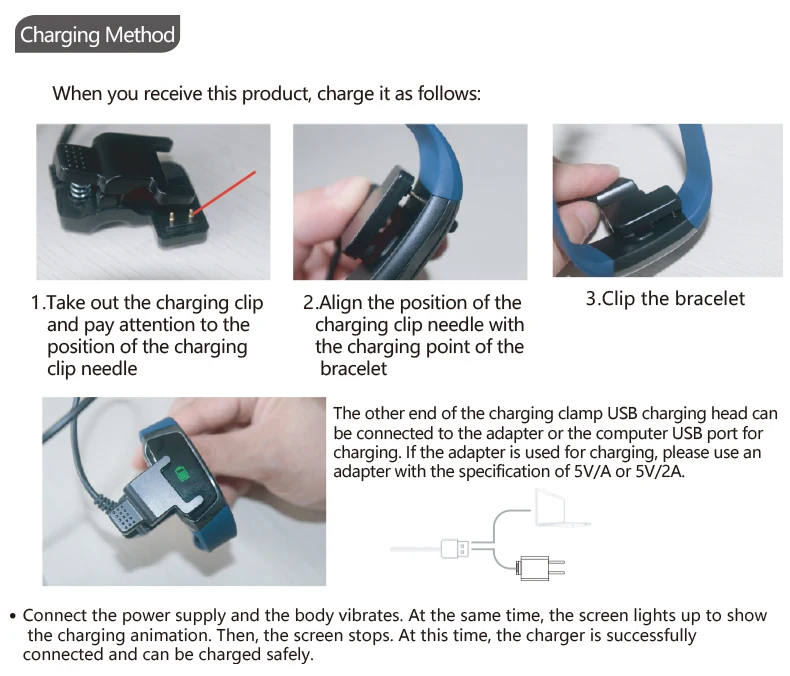 Charging Method

When you receive this product, charge it as follows:

1.Take out the charging clip and pay attention to the position of the charging clip needle

2.Align the position of the charging clip needle with the charging point of the bracelet

3.Clip the bracelet

The other end of the charging clamp USB charging head can be connected to the adapter or the computer USB port for charging. If the adapter is used for charging, please use an adapter with the specification of 5V/A or 5V/2A.

• Connect the power supply and the body vibrates. At the same time, the screen lights up to show the charging animation. Then, the screen stops. At this time, the charger is successfully connected and can be charged safely.