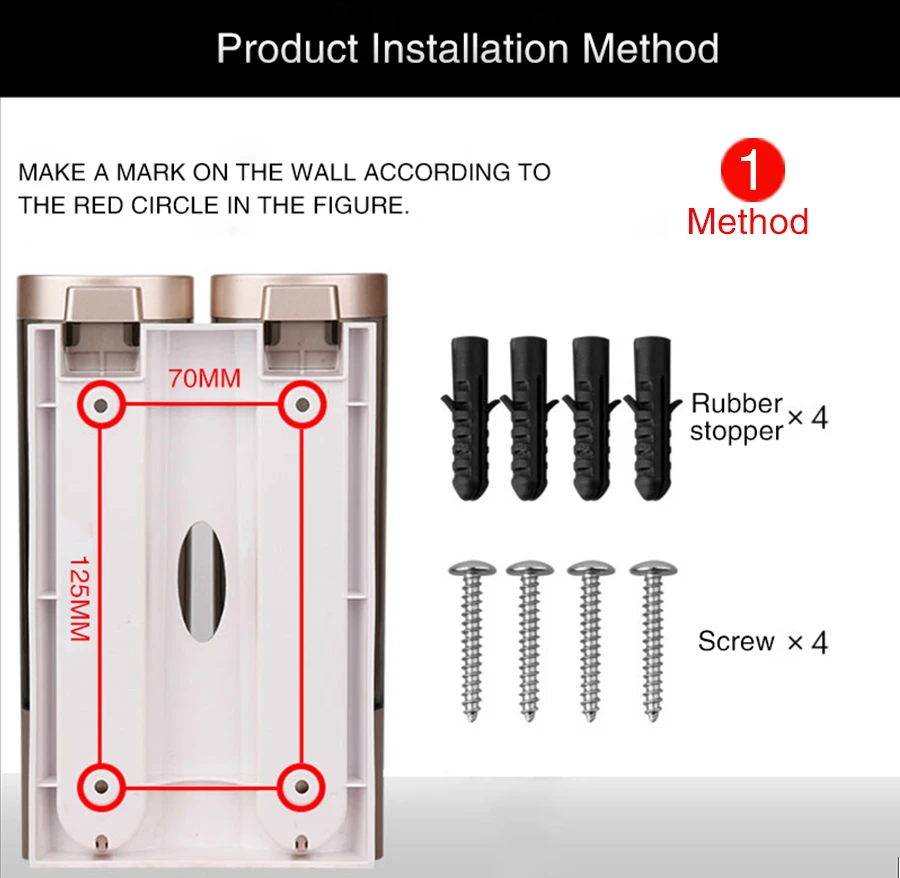 Product Installation Method

MAKE A MARK ON THE WALL ACCORDING TO THE RED CIRCLE IN THE FIGURE.

1
Method

70MM

125MM

Rubber stopper × 4

Screw × 4