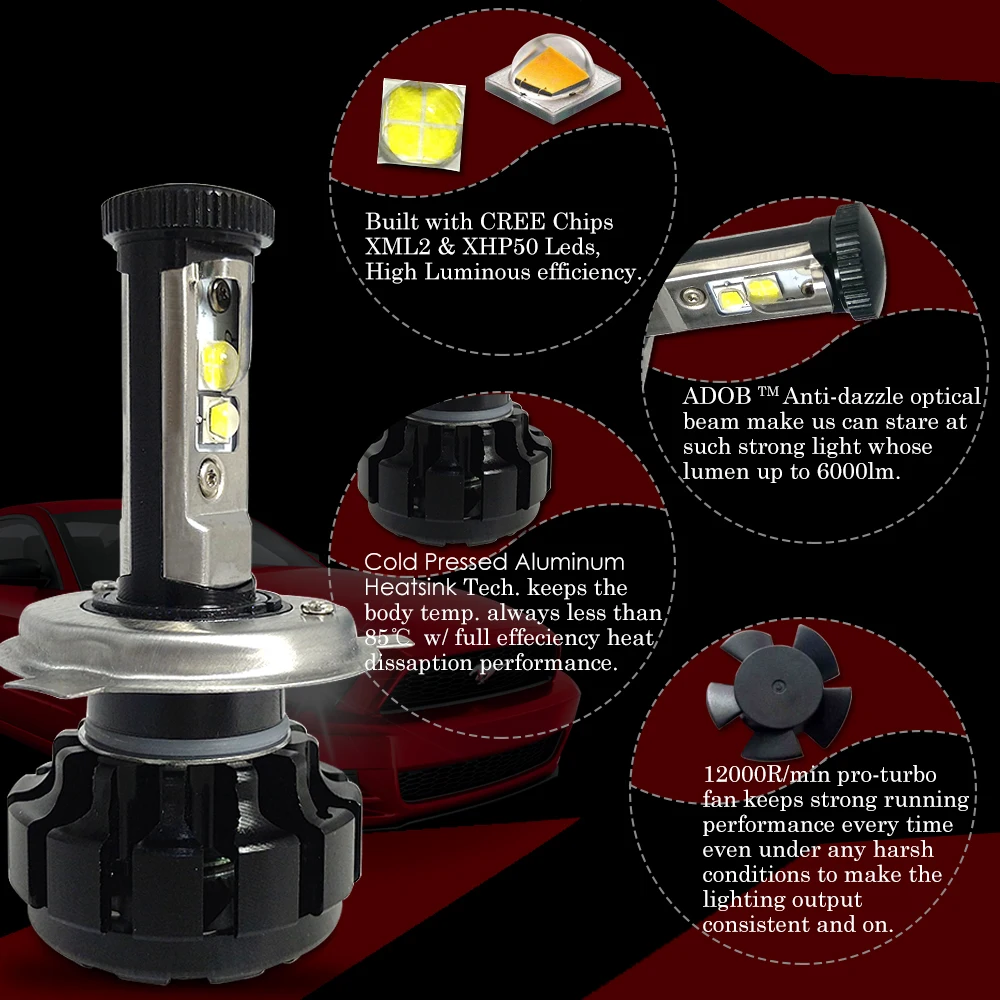 Built with CREE Chips XML2 & XHP50 Leds, High Luminous efficiency.

ADOB ™ Anti-dazzle optical beam make us can stare at such strong light whose lumen up to 6000lm.

Cold Pressed Aluminum Heatsink Tech. keeps the body temp. always less than 85℃ w/ full effeciency heat dissaption performance.

12000R/min pro-turbo fan keeps strong running performance every time even under any harsh conditions to make the lighting output consistent and on.