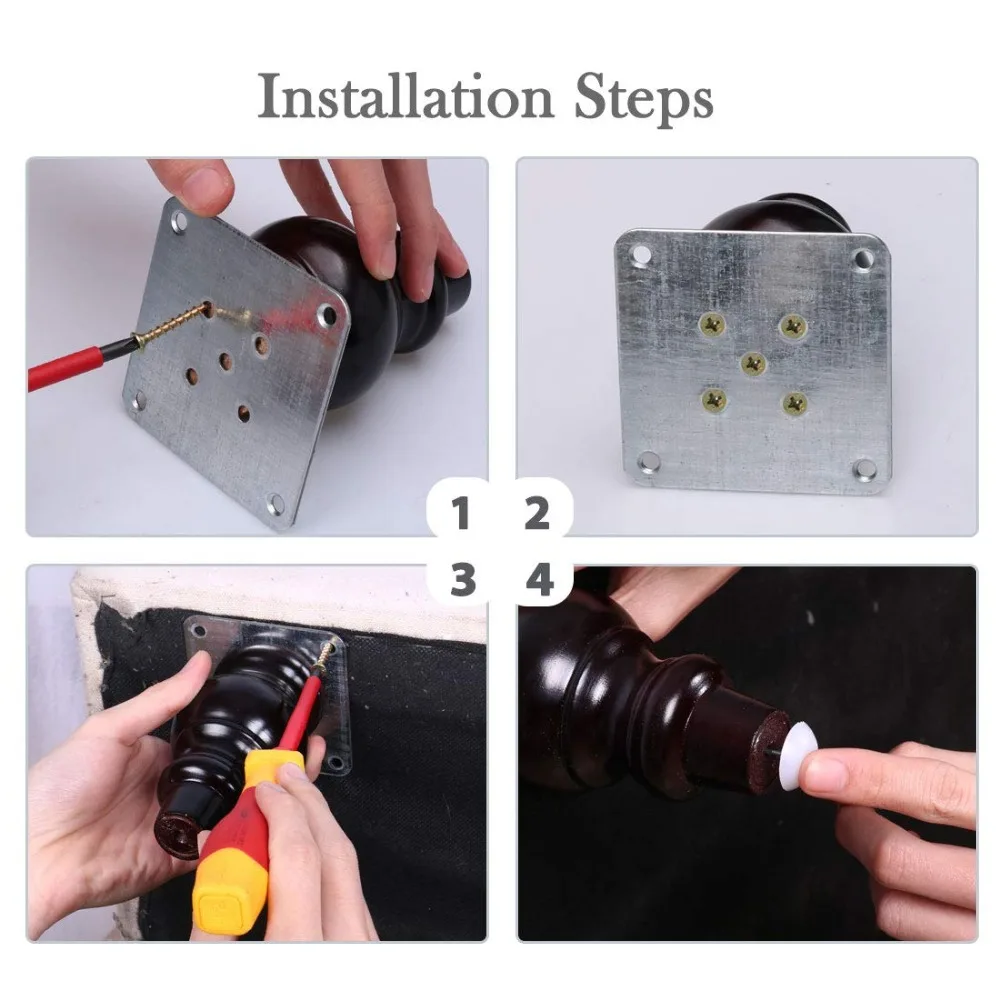 Installation Steps

1 2

3 4