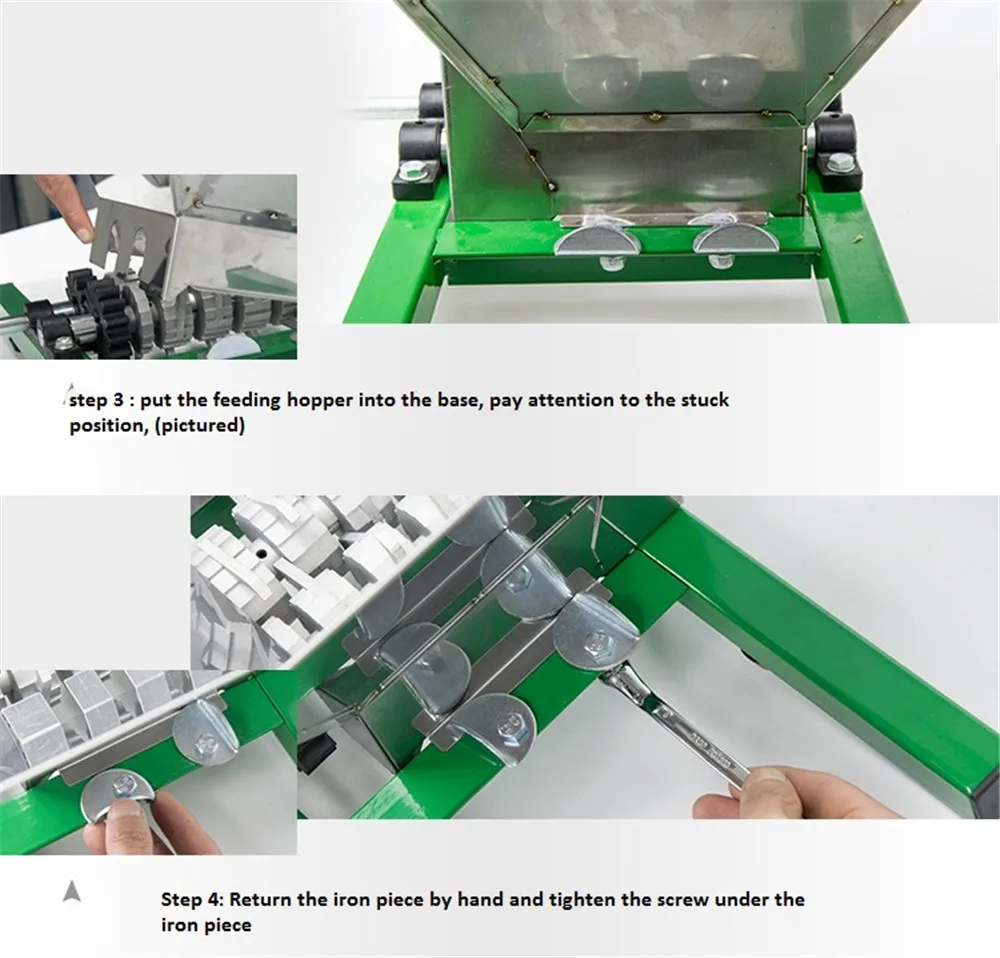 step 3 : put the feeding hopper into the base, pay attention to the stuck position, (pictured)

Step 4: Return the iron piece by hand and tighten the screw under the iron piece