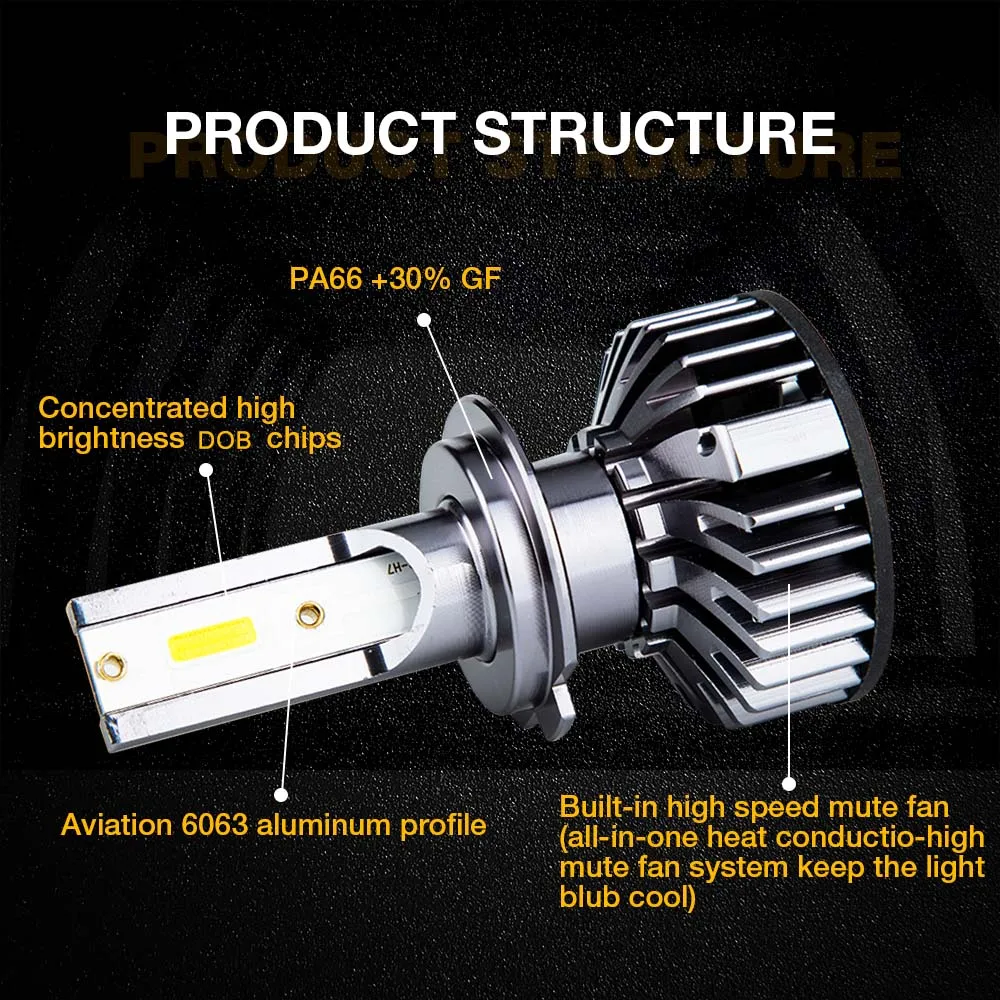 PRODUCT STRUCTURE

PA66 +30% GF

Concentrated high brightness DOB chips

Aviation 6063 aluminum profile

Built-in high speed mute fan (all-in-one heat conductio-high mute fan system keep the light blub cool)