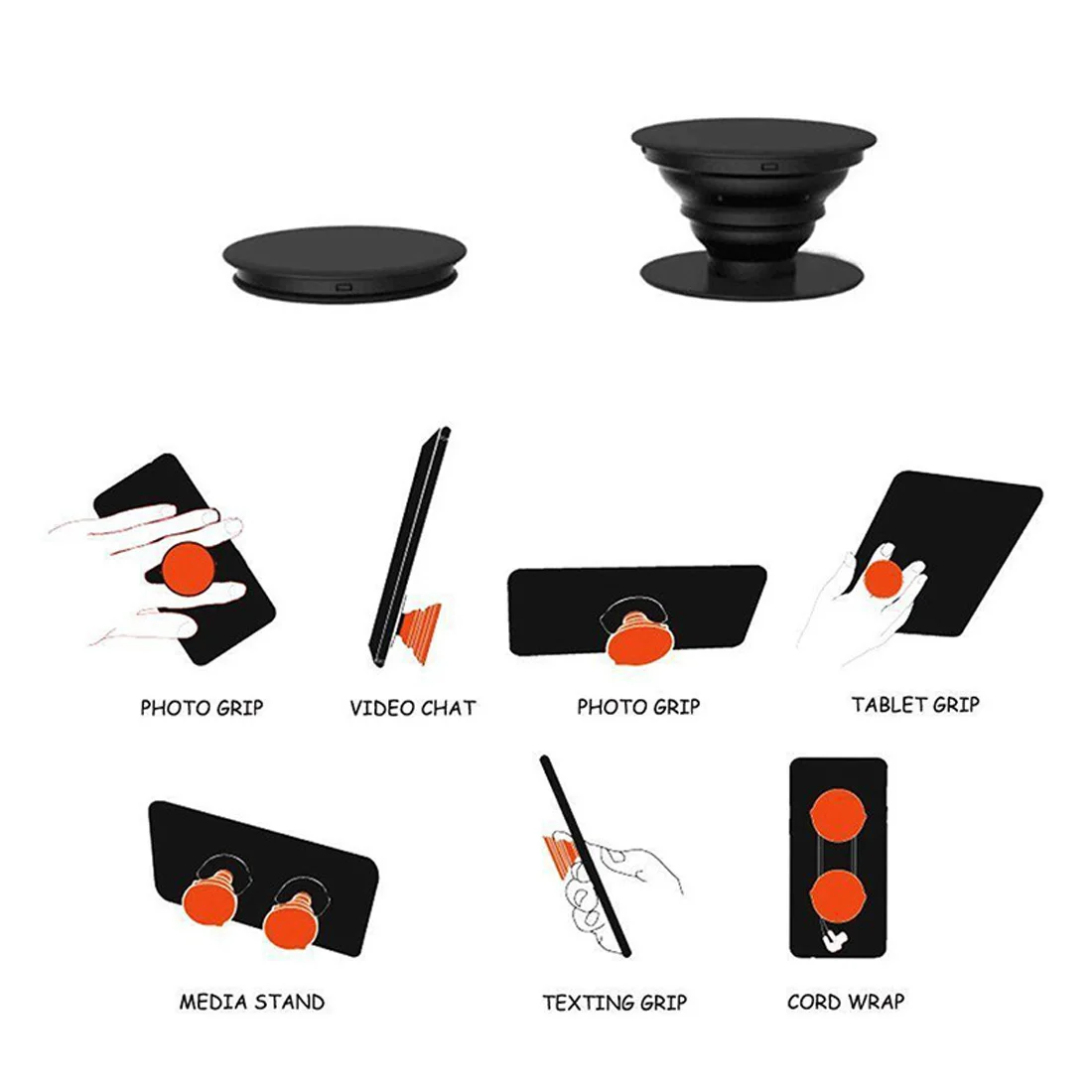 PHOTO GRIP
VIDEO CHAT
PHOTO GRIP
TABLET GRIP

MEDIA STAND
TEXTING GRIP
CORD WRAP