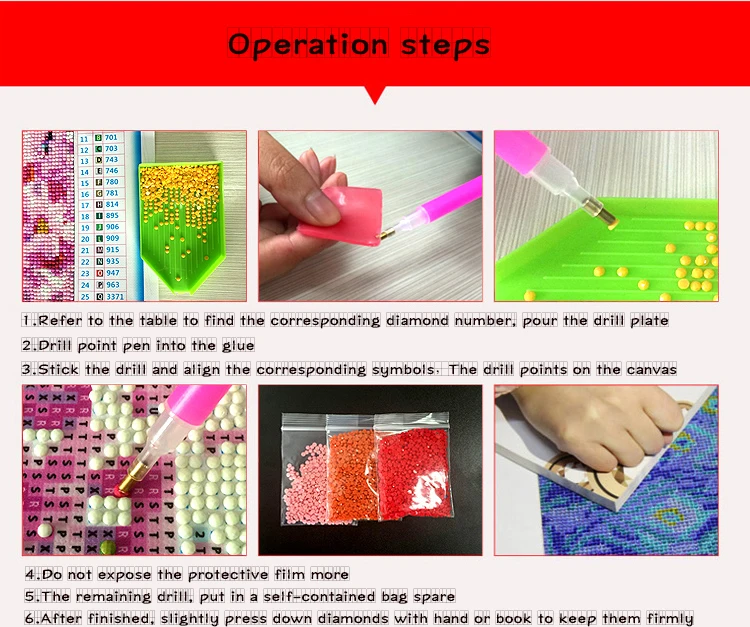 Operation steps

| 11 | B | 701 |
|---|---|---|
| 12 | C | 703 |
| 13 | D | 743 |
| 14 | E | 746 |
| 15 | F | 780 |
| 16 | G | 781 |
| 17 | H | 814 |
| 18 | I | 895 |
| 19 | J | 906 |
| 20 | L | 909 |
| 21 | M | 915 |
| 22 | N | 935 |
| 23 | O | 947 |
| 24 | P | 963 |
| 25 | Q | 3371 |

1.Refer to the table to find the corresponding diamond number, pour the drill plate

2.Drill point pen into the glue

3.Stick the drill and align the corresponding symbols, The drill points on the canvas

4.Do not expose the protective film more

5.The remaining drill, put in a self-contained bag spare

6.After finished, slightly press down diamonds with hand or book to keep them firmly