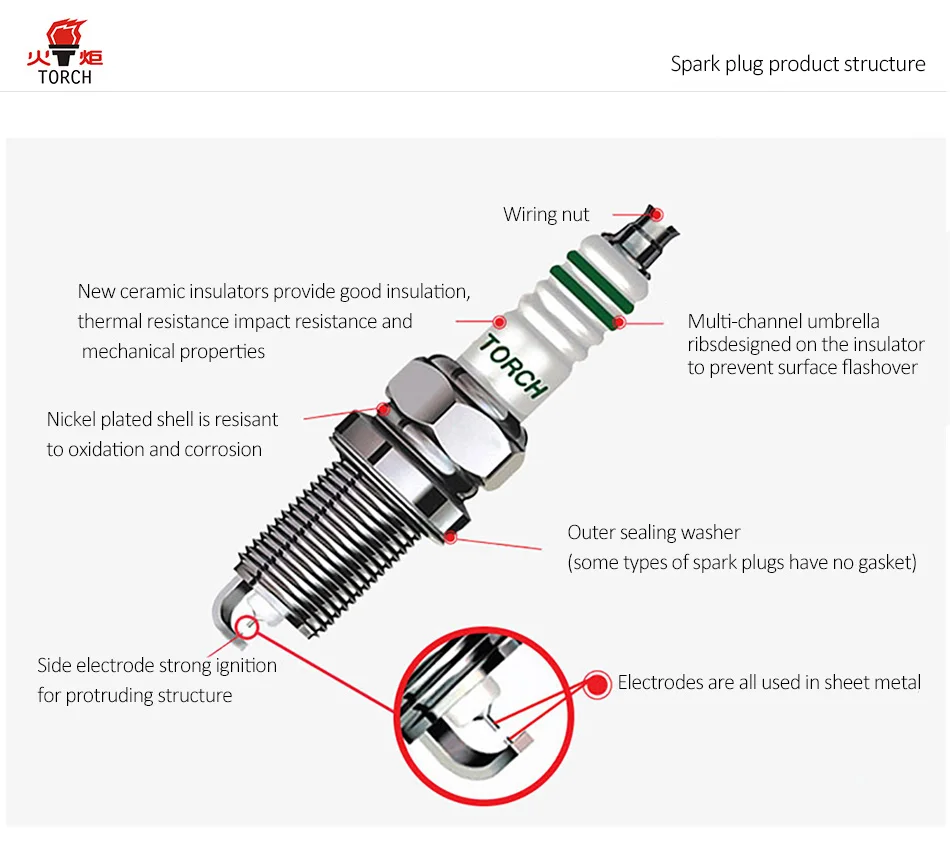 火炬
TORCH

Spark plug product structure

Wiring nut

New ceramic insulators provide good insulation, thermal resistance impact resistance and mechanical properties

Multi-channel umbrella ribsdesigned on the insulator to prevent surface flashover

TORCH

Nickel plated shell is resisant to oxidation and corrosion

Outer sealing washer
(some types of spark plugs have no gasket)

Side electrode strong ignition for protruding structure

Electrodes are all used in sheet metal