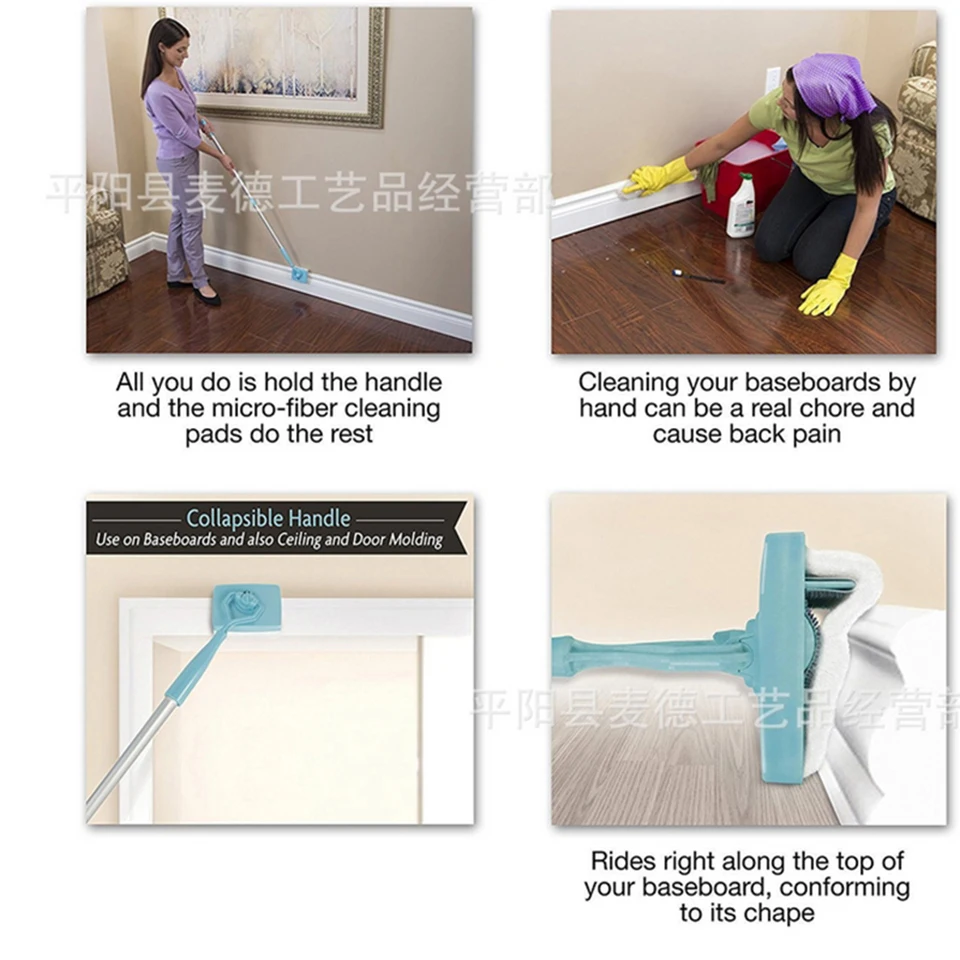 平阳县麦德工艺品经营部

All you do is hold the handle and the micro-fiber cleaning pads do the rest

Cleaning your baseboards by hand can be a real chore and cause back pain

Collapsible Handle
Use on Baseboards and also Ceiling and Door Molding

平阳县麦德工艺品经营部

Rides right along the top of your baseboard, conforming to its chape