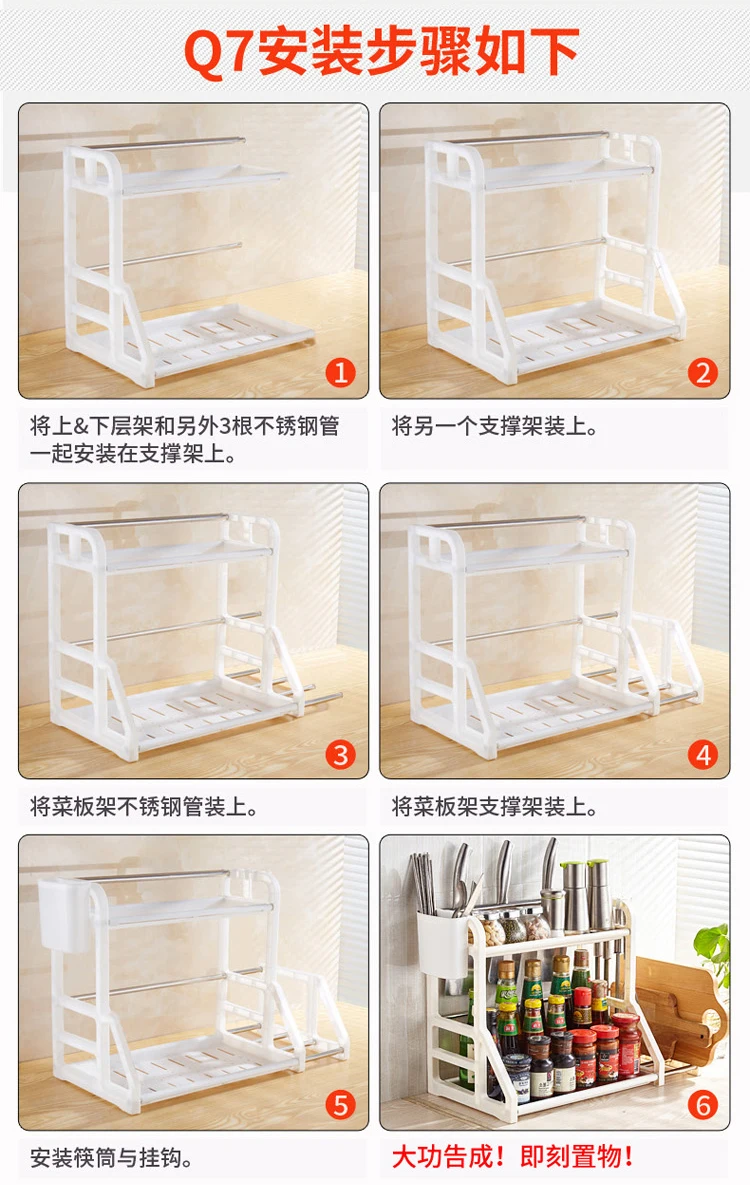 Q7安装步骤如下

1
将上&下层架和另外3根不锈钢管一起安装在支撑架上。

2
将另一个支撑架装上。

3
将菜板架不锈钢管装上。

4
将菜板架支撑架装上。

5
安装筷筒与挂钩。

6
大功告成！即刻置物！