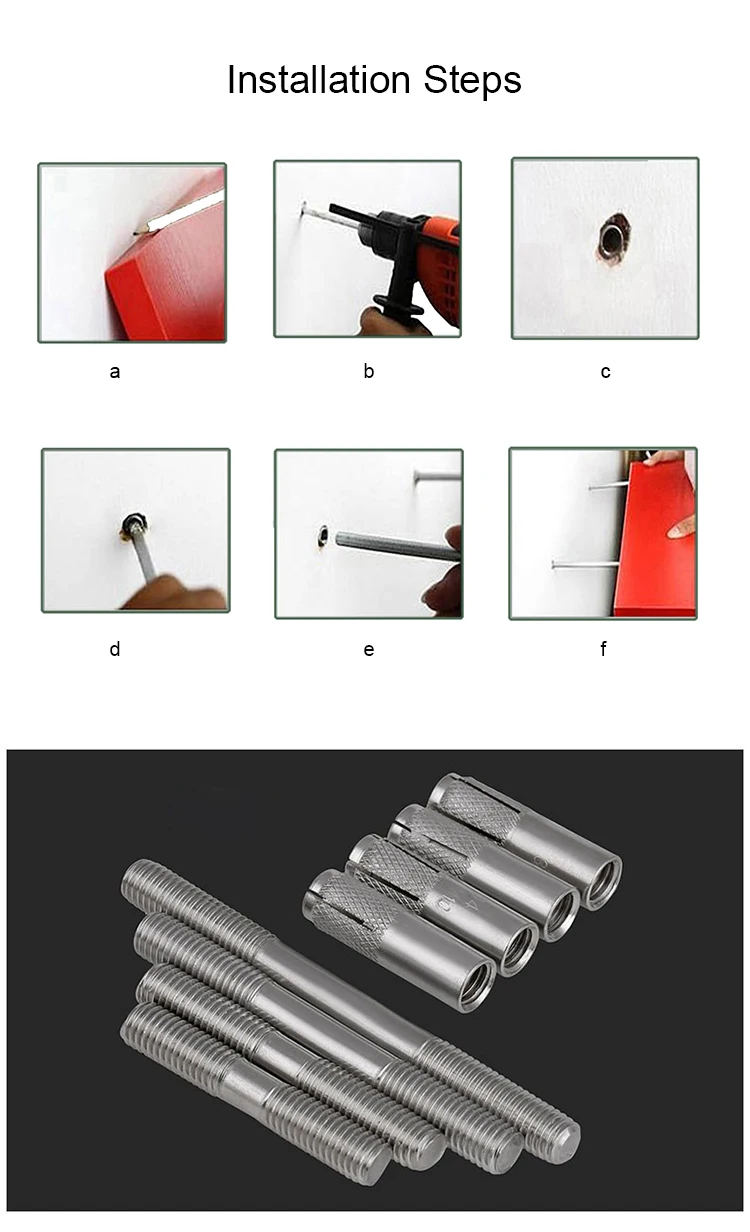 Installation Steps

a

b

c

d

e

f