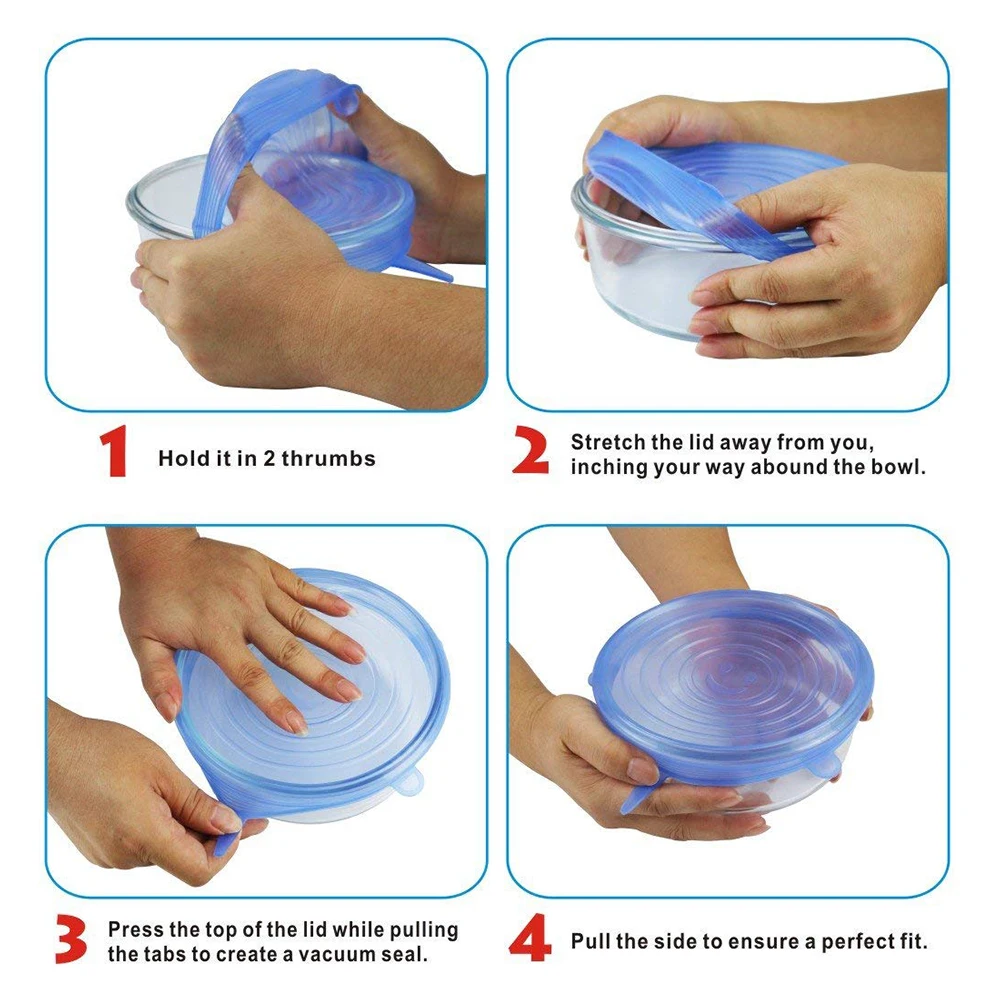 1 Hold it in 2 thrumbs

2 Stretch the lid away from you, inching your way abound the bowl.

3 Press the top of the lid while pulling the tabs to create a vacuum seal.

4 Pull the side to ensure a perfect fit.