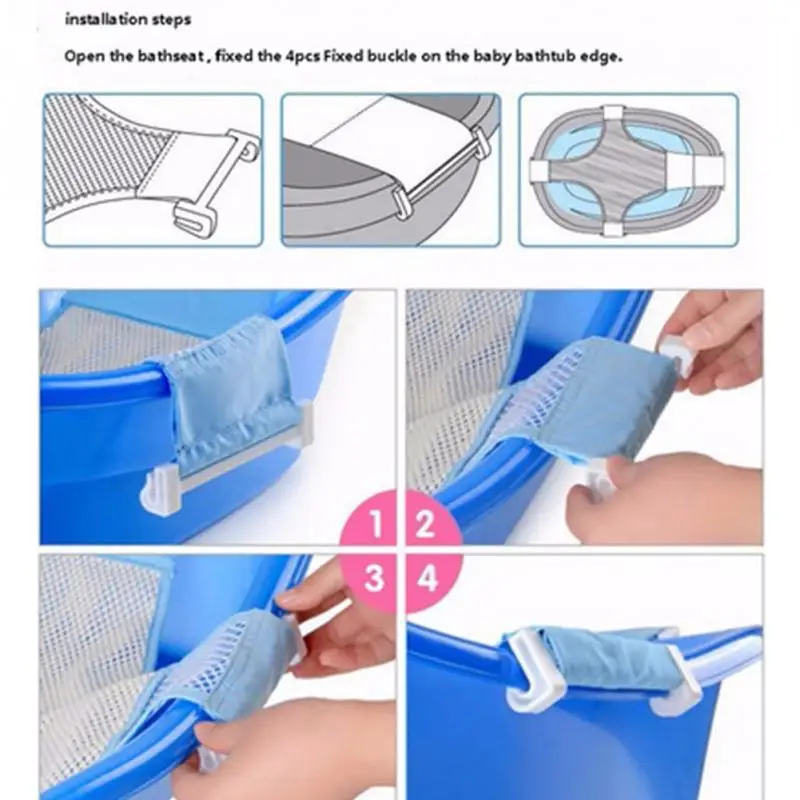 installation steps

Open the bathseat , fixed the 4pcs Fixed buckle on the baby bathtub edge.

1 2
3 4