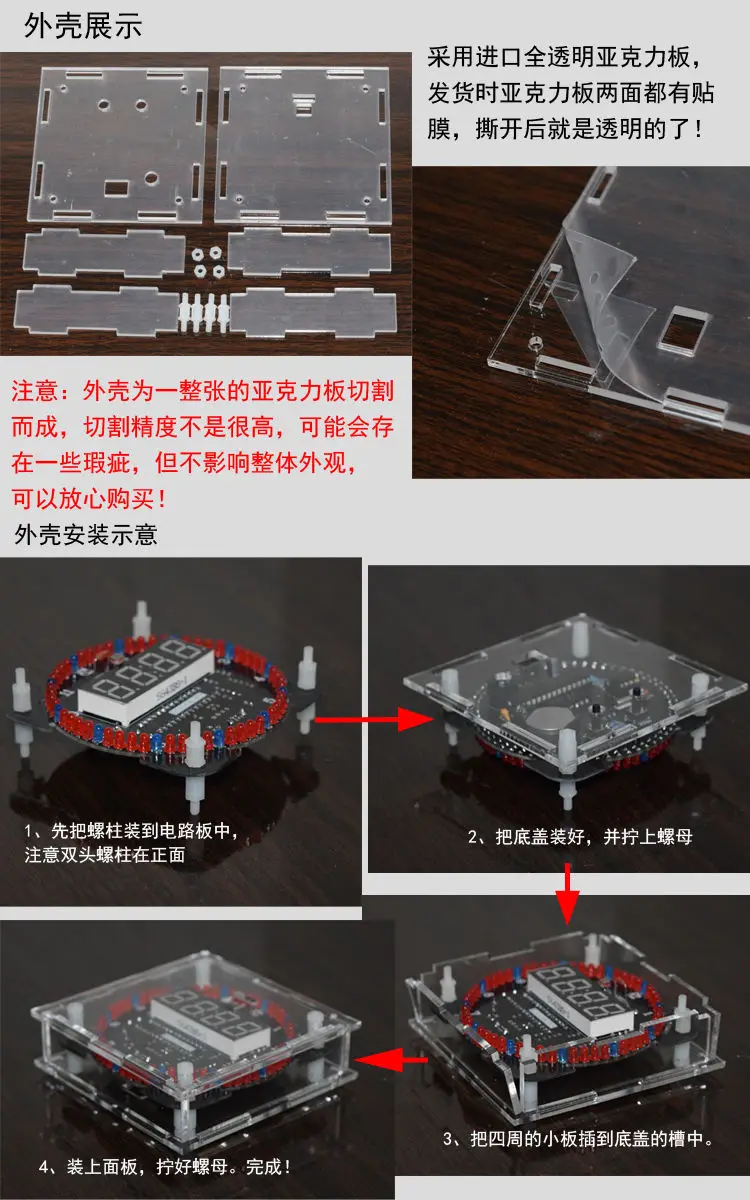 外壳展示

采用进口全透明亚克力板，发货时亚克力板两面都有贴膜，撕开后就是透明的了！

注意：外壳为一整张的亚克力板切割而成，切割精度不是很高，可能会存在一些瑕疵，但不影响整体外观，可以放心购买！

外壳安装示意

1、先把螺柱装到电路板中，注意双头螺柱在正面

2、把底盖装好，并拧上螺母

3、把四周的小板插到底盖的槽中。

4、装上面板，拧好螺母。完成！