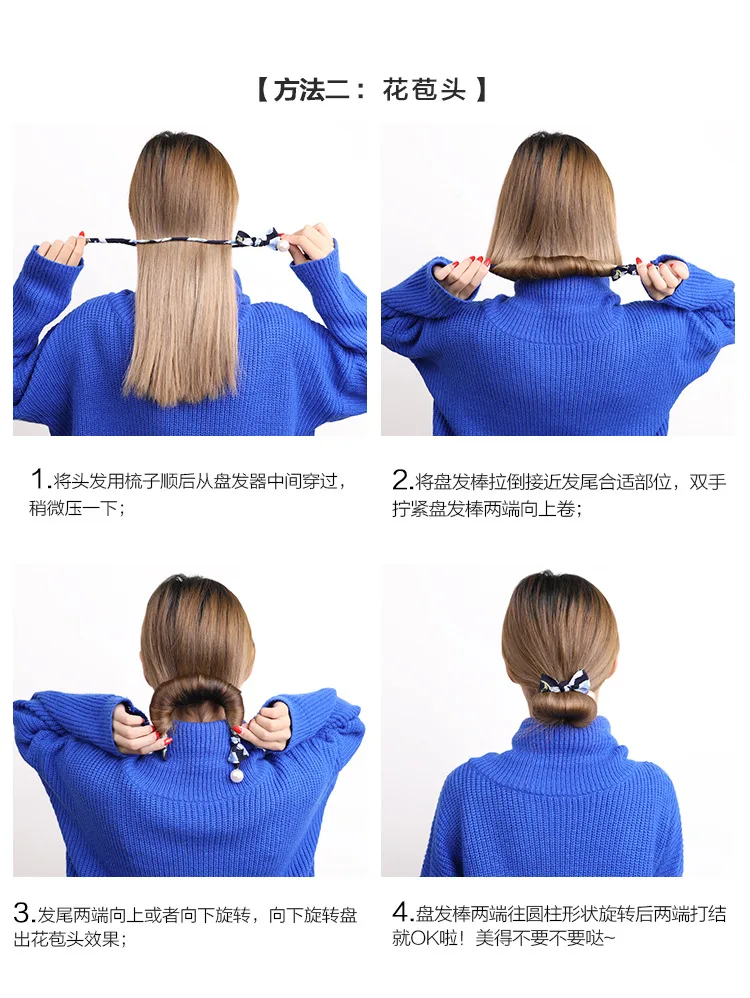 【方法二：花苞头】

1.将头发用梳子顺后从盘发器中间穿过，稍微压一下；

2.将盘发棒拉倒接近发尾合适部位，双手拧紧盘发棒两端向上卷；

3.发尾两端向上或者向下旋转，向下旋转盘出花苞头效果；

4.盘发棒两端往圆柱形状旋转后两端打结就OK啦！美得不要不要哒~