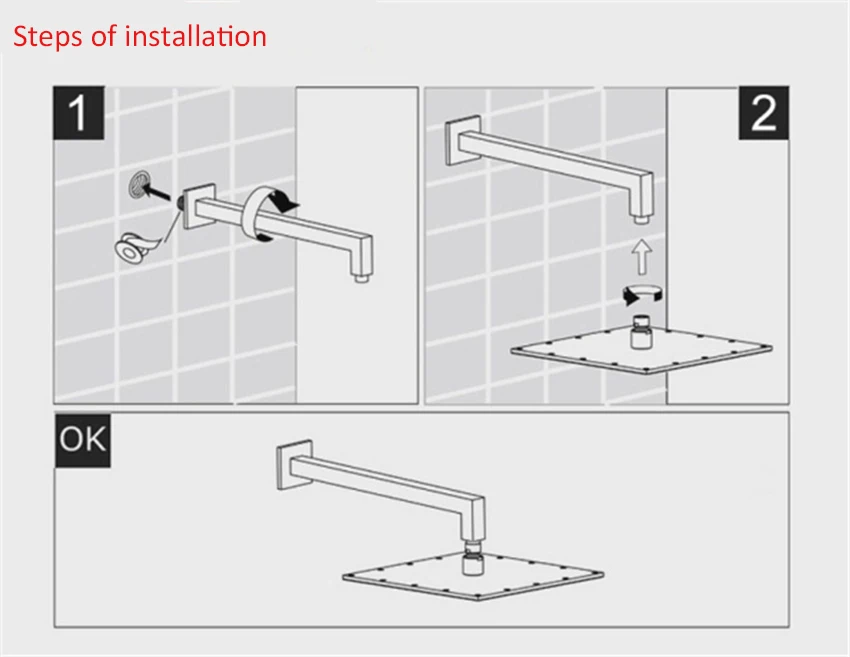 Steps of installation

1

2

OK